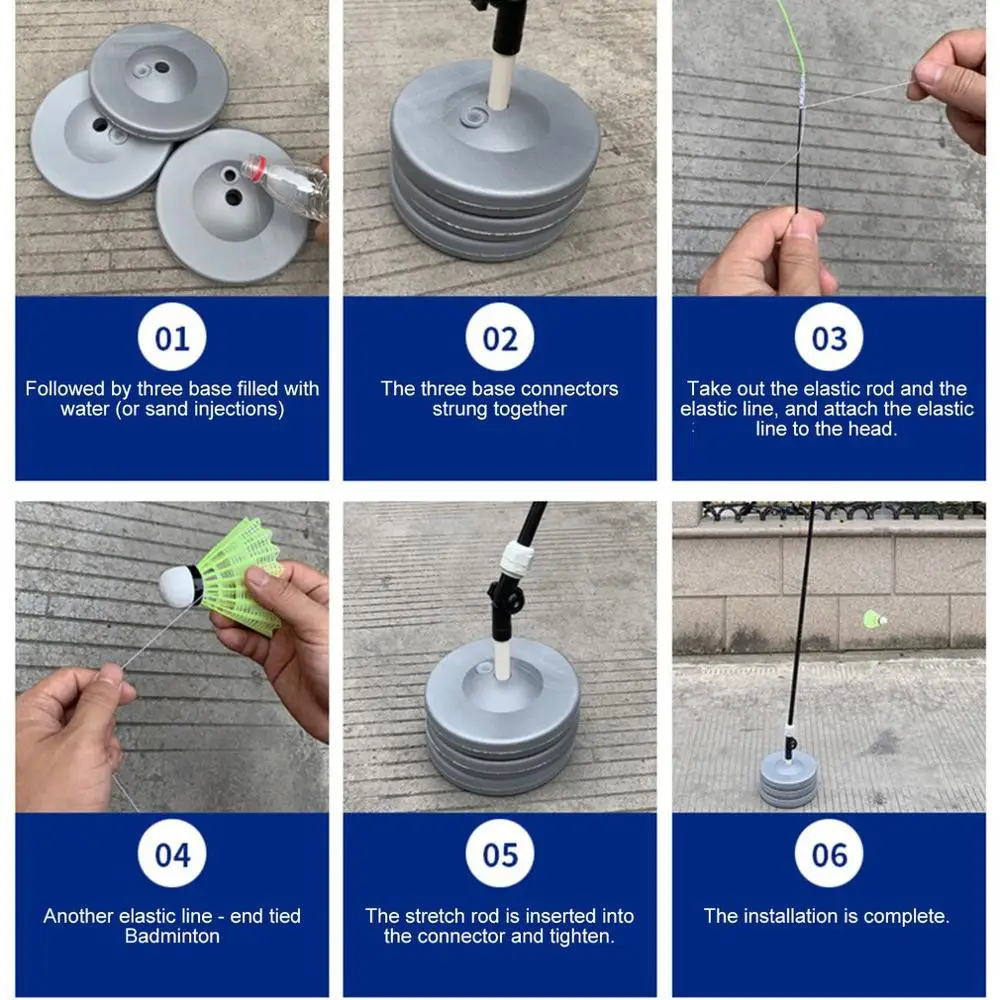 01

Followed by three base filled with water (or sand injections)

02

The three base connectors strung together

03

Take out the elastic rod and the elastic line, and attach the elastic line to the head.

04

Another elastic line - end tied Badminton

05

The stretch rod is inserted into the connector and tighten.

06

The installation is complete.