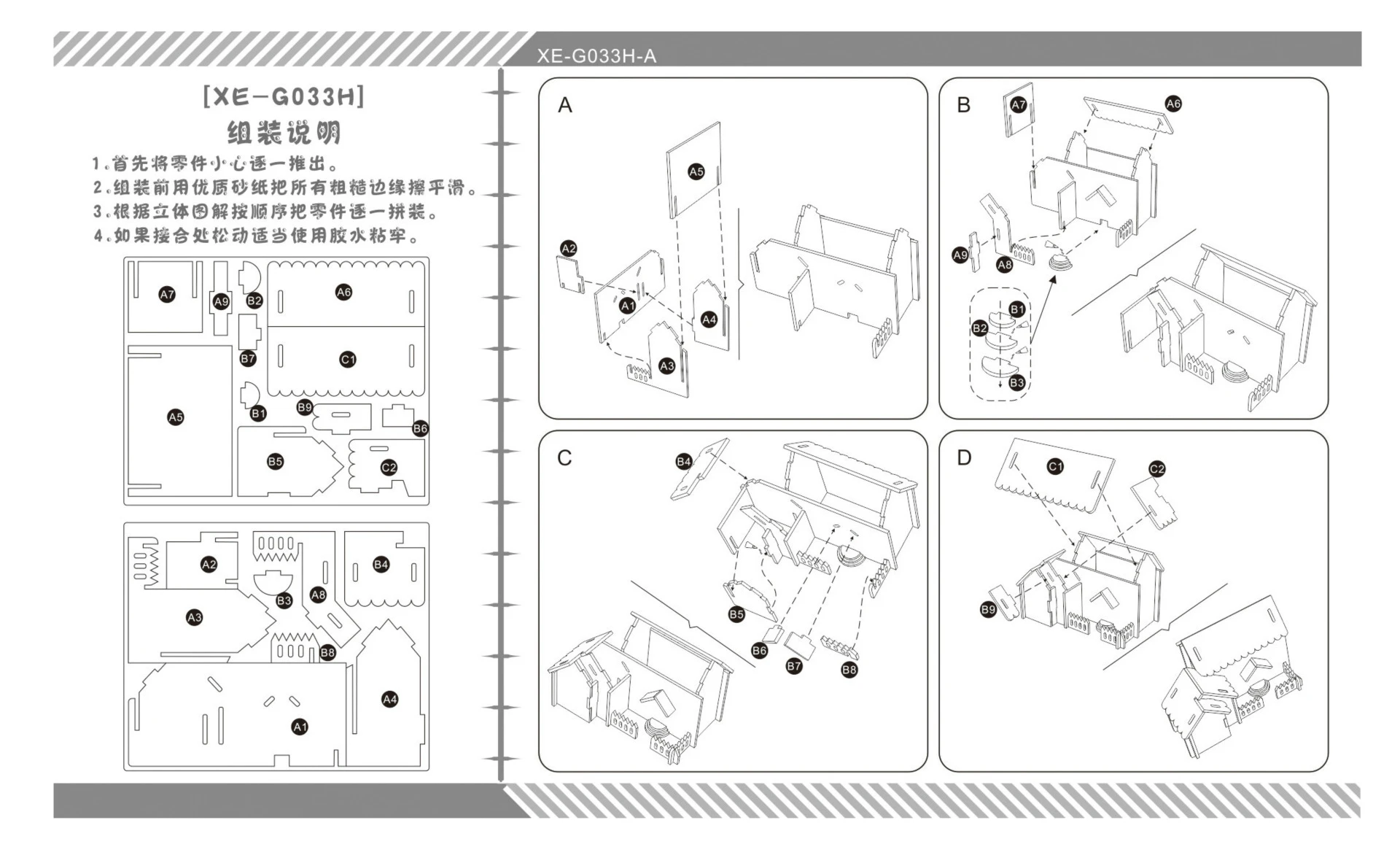 XE-G033H-A

[XE-G033H]
组装说明

1.首先将零件小心逐一推出。
2.组装前用优质砂纸把所有粗糙边缘擦平滑。
3.根据立体图解按顺序把零件逐一拼装。
4.如果接合处松动适当使用胶水粘牢。

A7 A9 B2 A6 B7 C1 A5 B1 B9 B6 B5 C2

A2 B4 B3 A8 A3 B8 A4 A1

A
A5 A2 A1 A4 A3

B
A7 A6 A9 A8 B1 B2 B3

C
B4 B5 B6 B7 B8

D
C1 C2 B9