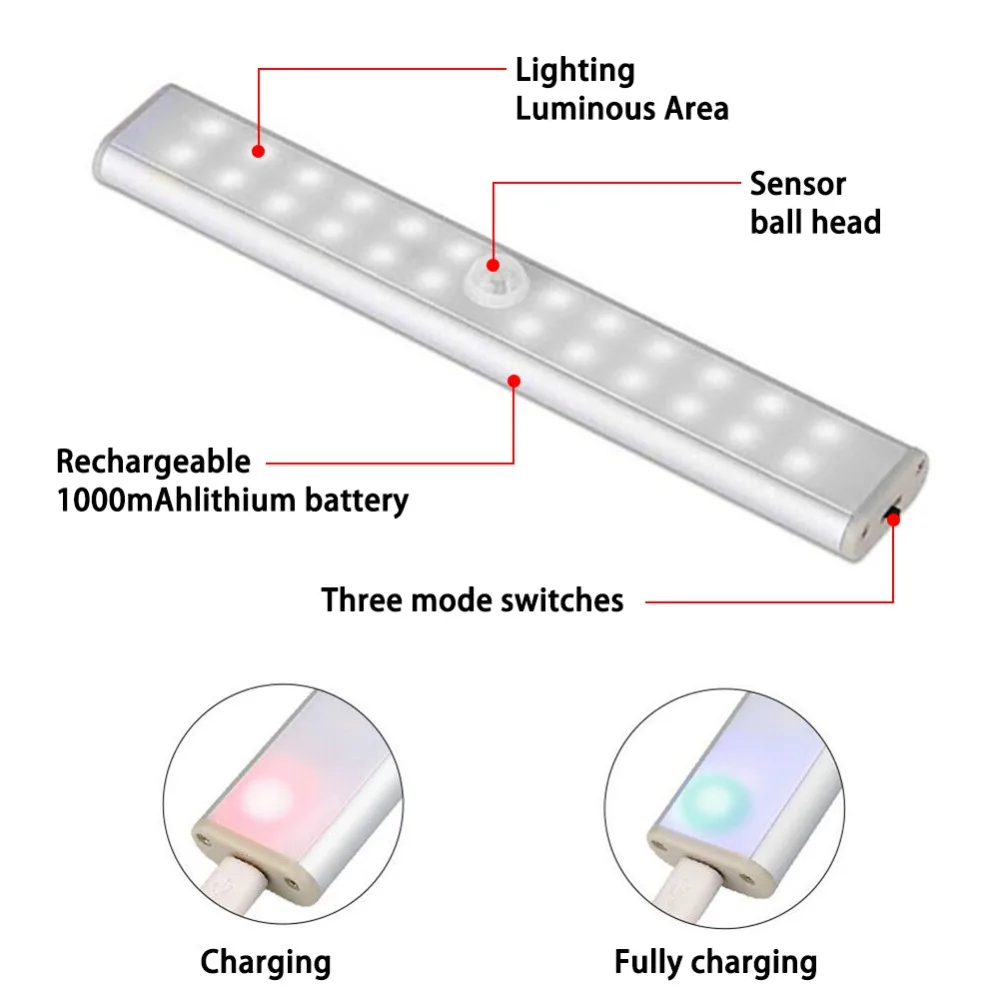 Lighting
Luminous Area

Sensor
ball head

Rechargeable
1000mAhlithium battery

Three mode switches

Charging

Fully charging