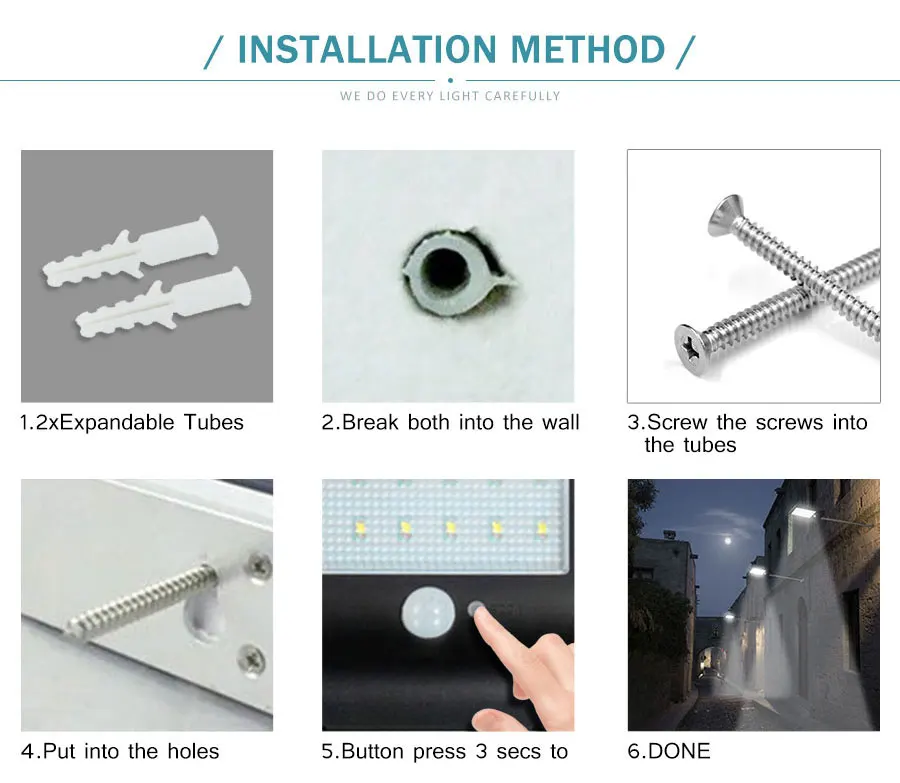 / INSTALLATION METHOD /

WE DO EVERY LIGHT CAREFULLY

1.2xExpandable Tubes

2.Break both into the wall

3.Screw the screws into the tubes

4.Put into the holes

5.Button press 3 secs to

6.DONE