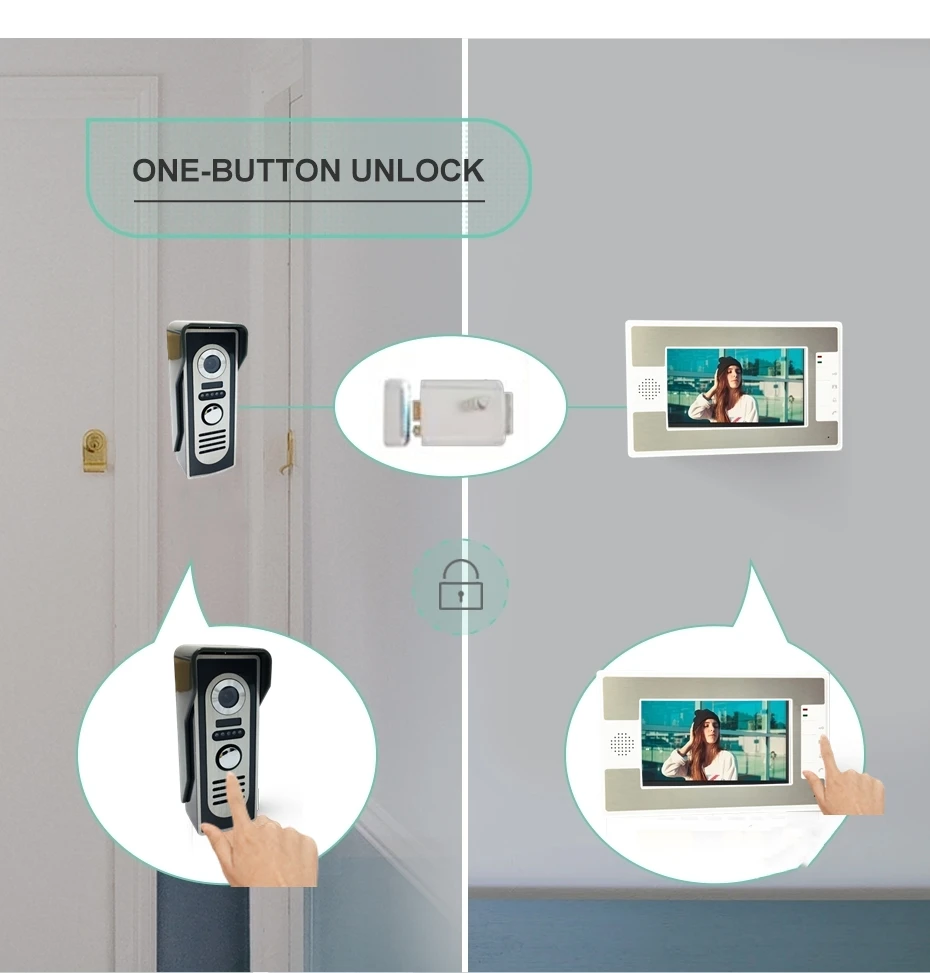 ONE-BUTTON UNLOCK