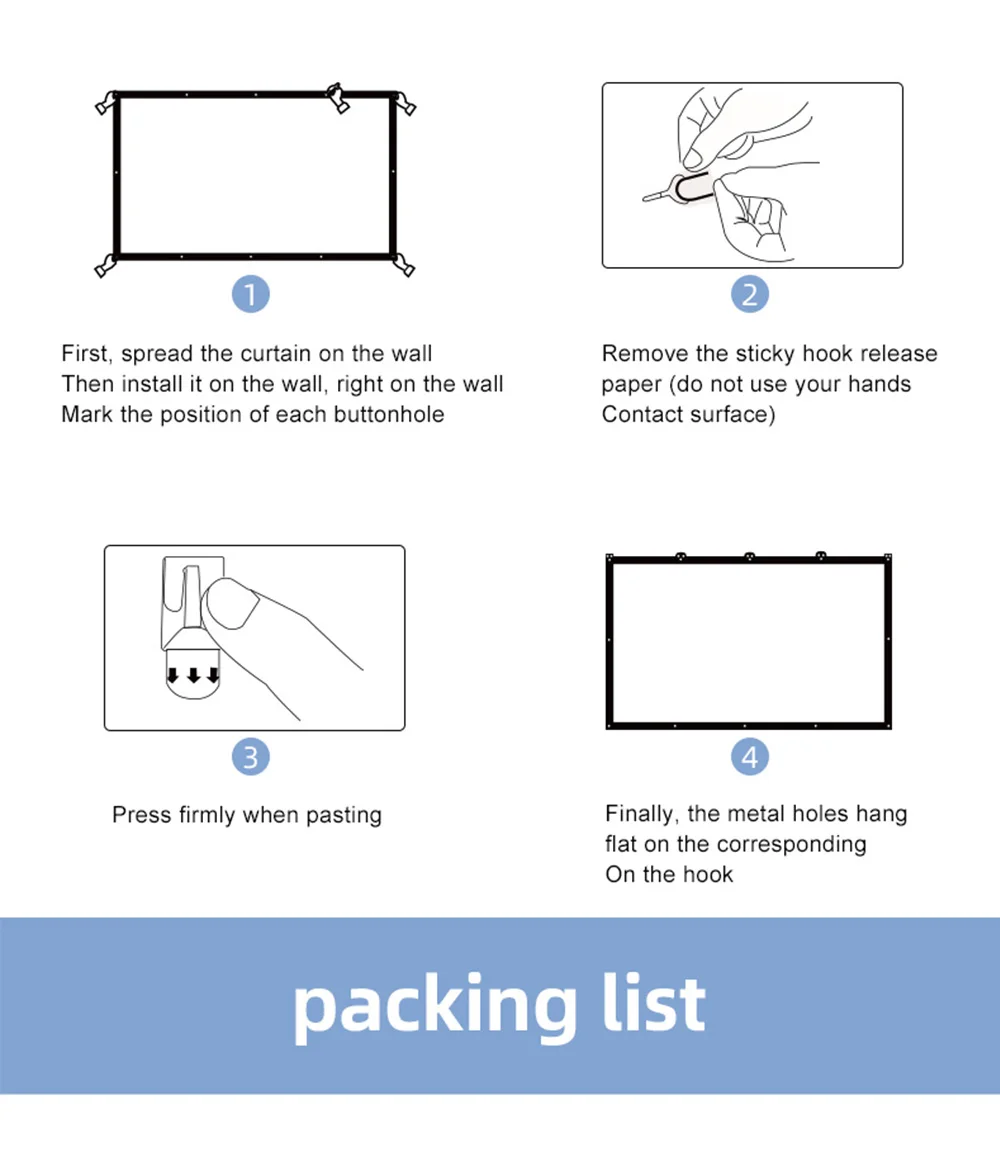 1

First, spread the curtain on the wall
Then install it on the wall, right on the wall
Mark the position of each buttonhole

2

Remove the sticky hook release paper (do not use your hands Contact surface)

3

Press firmly when pasting

4

Finally, the metal holes hang flat on the corresponding On the hook

packing list