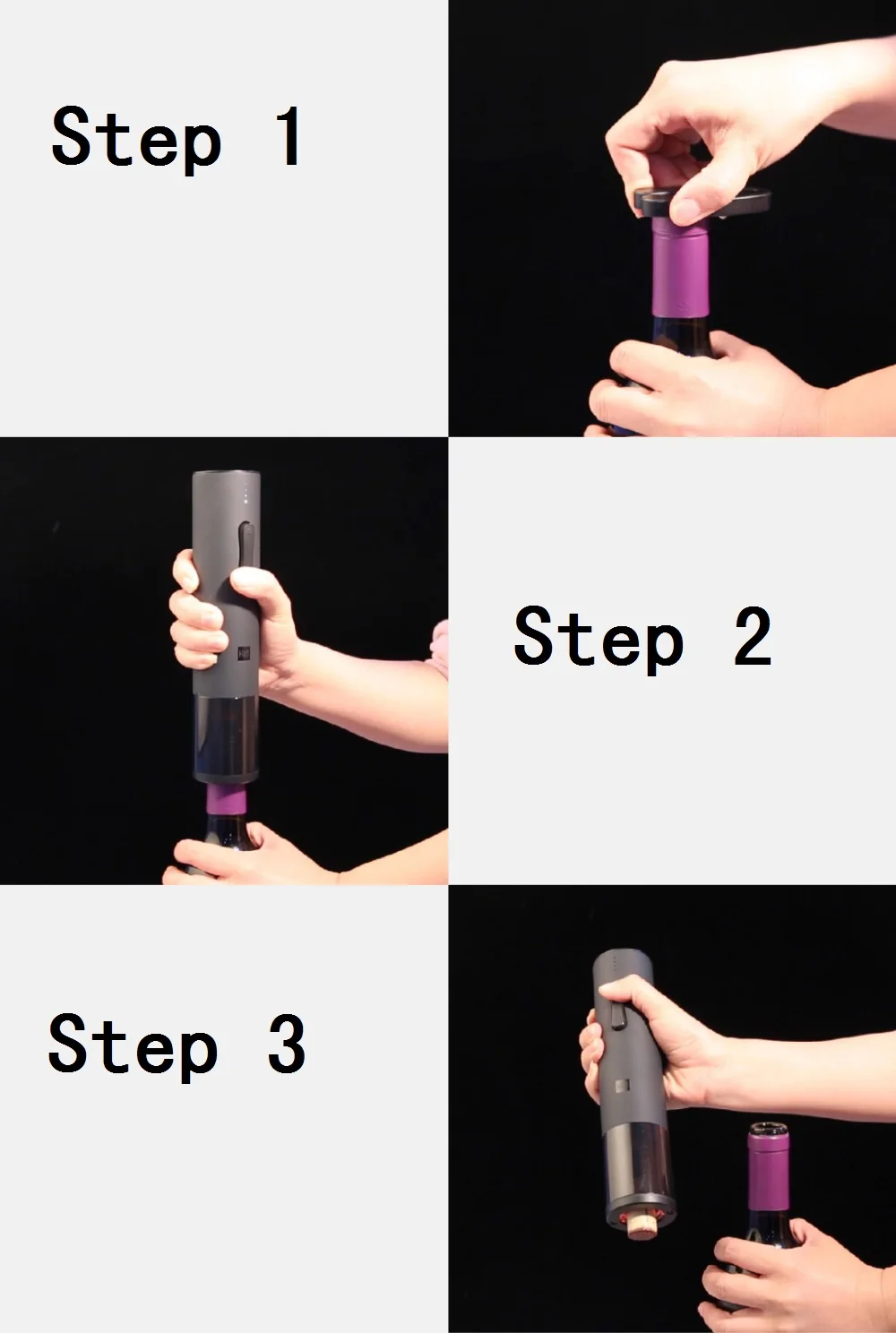 Step 1

Step 2

Step 3