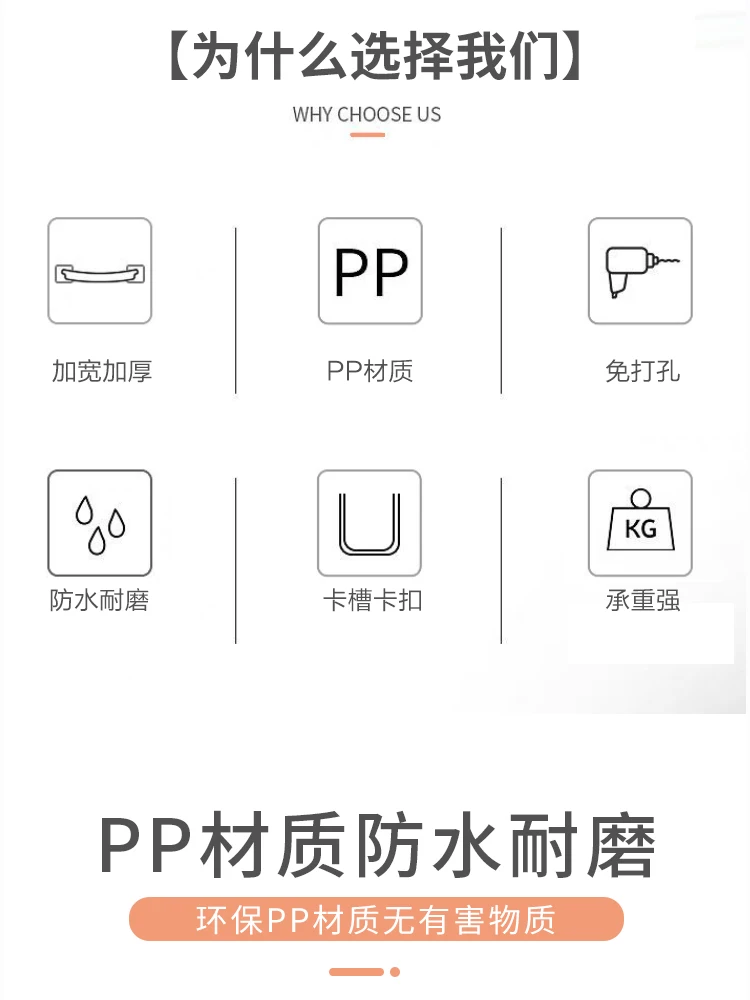 【为什么选择我们】

WHY CHOOSE US

加宽加厚

PP

PP材质

免打孔

防水耐磨

卡槽卡扣

KG

承重强

PP材质防水耐磨

环保PP材质无有害物质