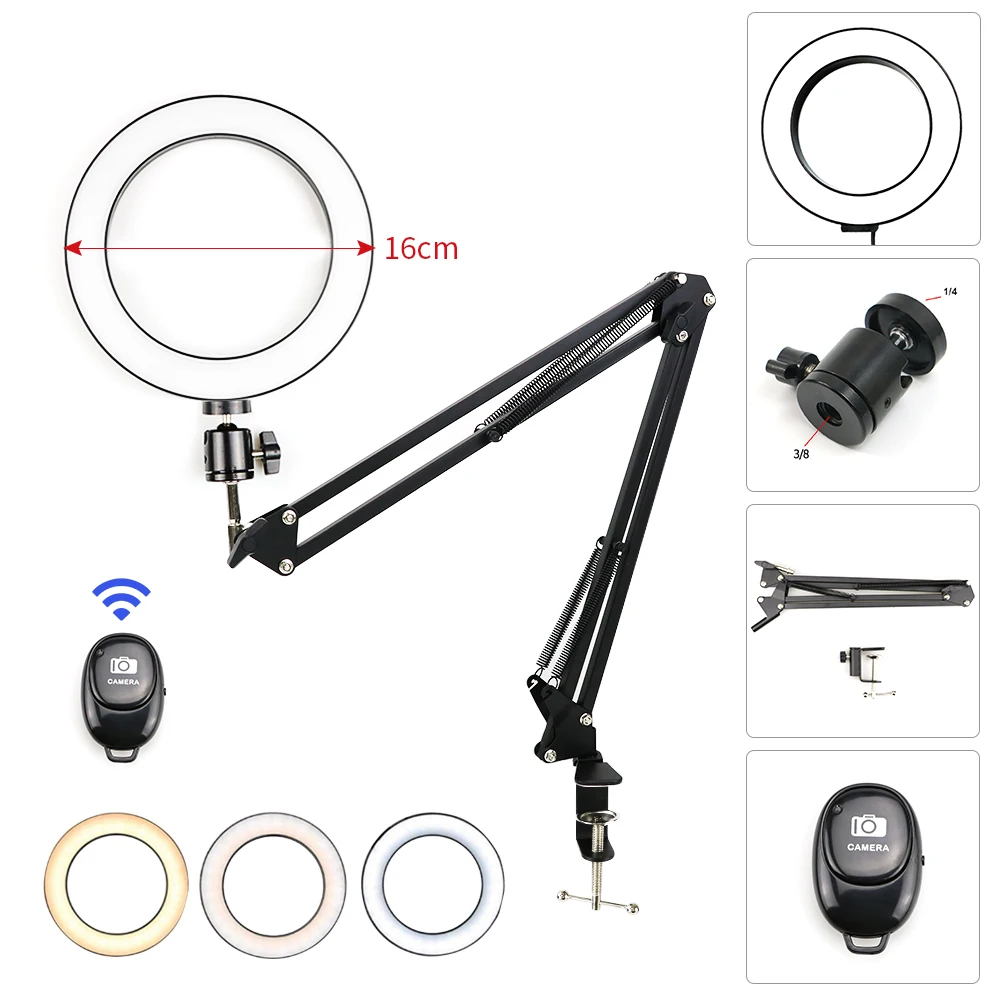 16cm

1/4

3/8

CAMERA

CAMERA