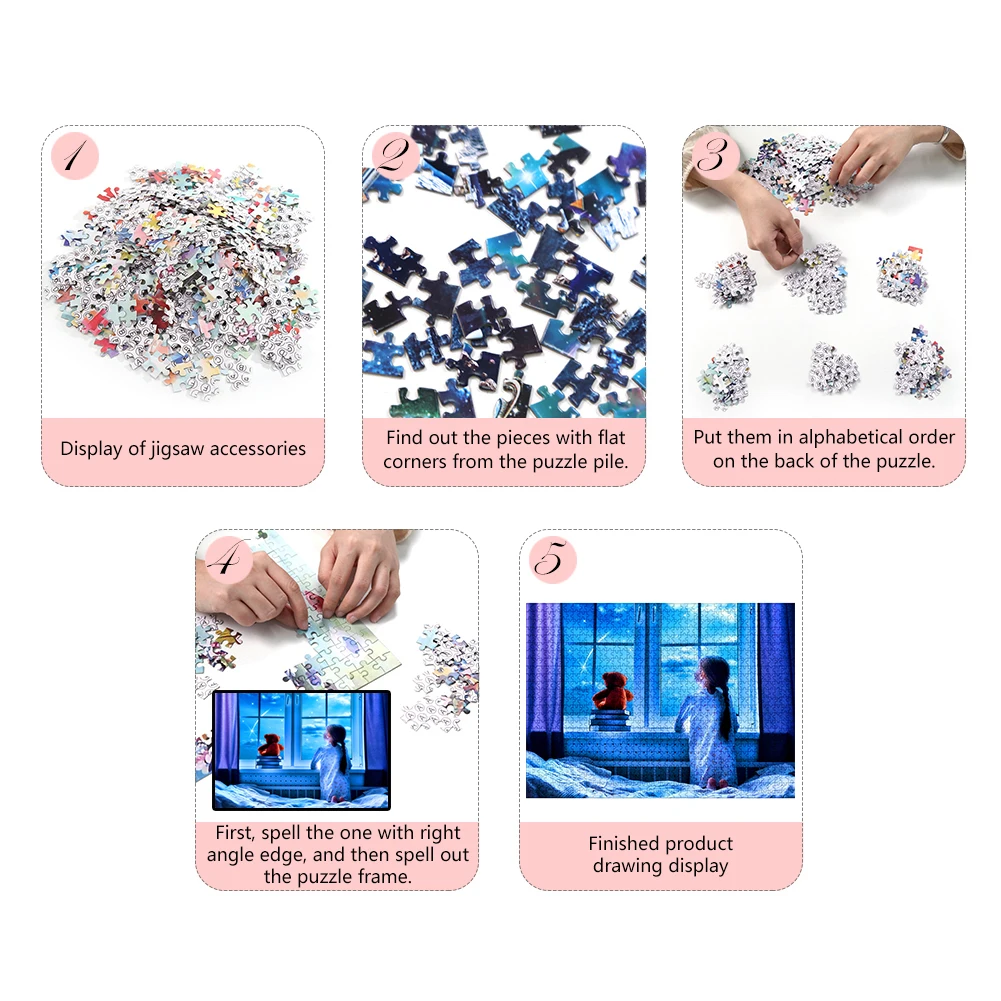 1

Display of jigsaw accessories

2

Find out the pieces with flat corners from the puzzle pile.

3

Put them in alphabetical order on the back of the puzzle.

4

First, spell the one with right angle edge, and then spell out the puzzle frame.

5

Finished product drawing display