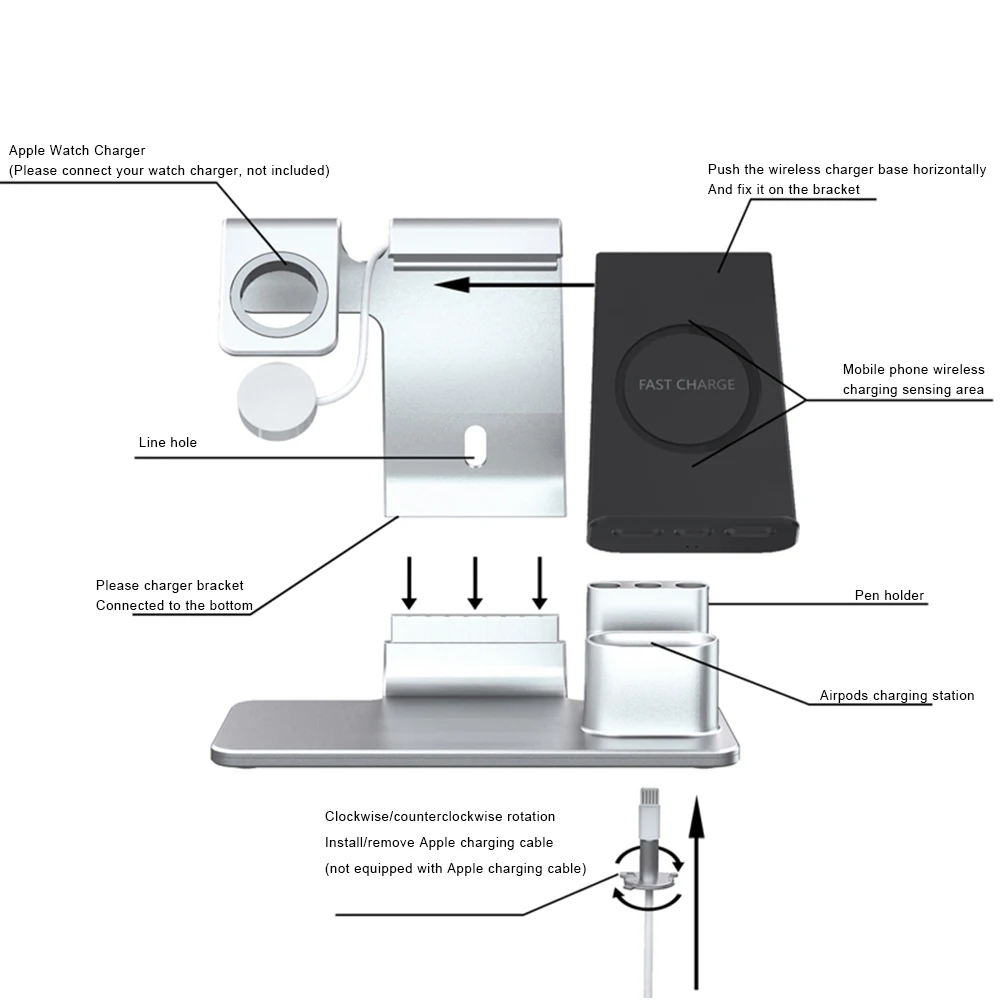 Apple Watch Charger
(Please connect your watch charger, not included)

Push the wireless charger base horizontally
And fix it on the bracket

FAST CHARGE

Mobile phone wireless
charging sensing area

Line hole

Please charger bracket
Connected to the bottom

Pen holder

Airpods charging station

Clockwise/counterclockwise rotation
Install/remove Apple charging cable
(not equipped with Apple charging cable)