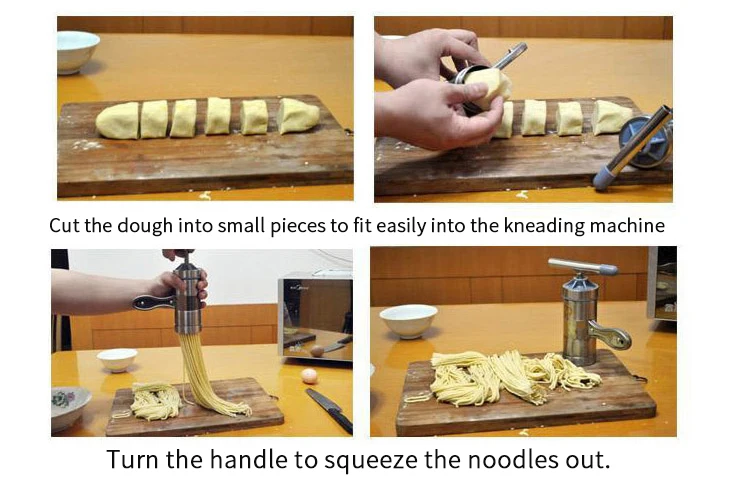 Cut the dough into small pieces to fit easily into the kneading machine

Turn the handle to squeeze the noodles out.