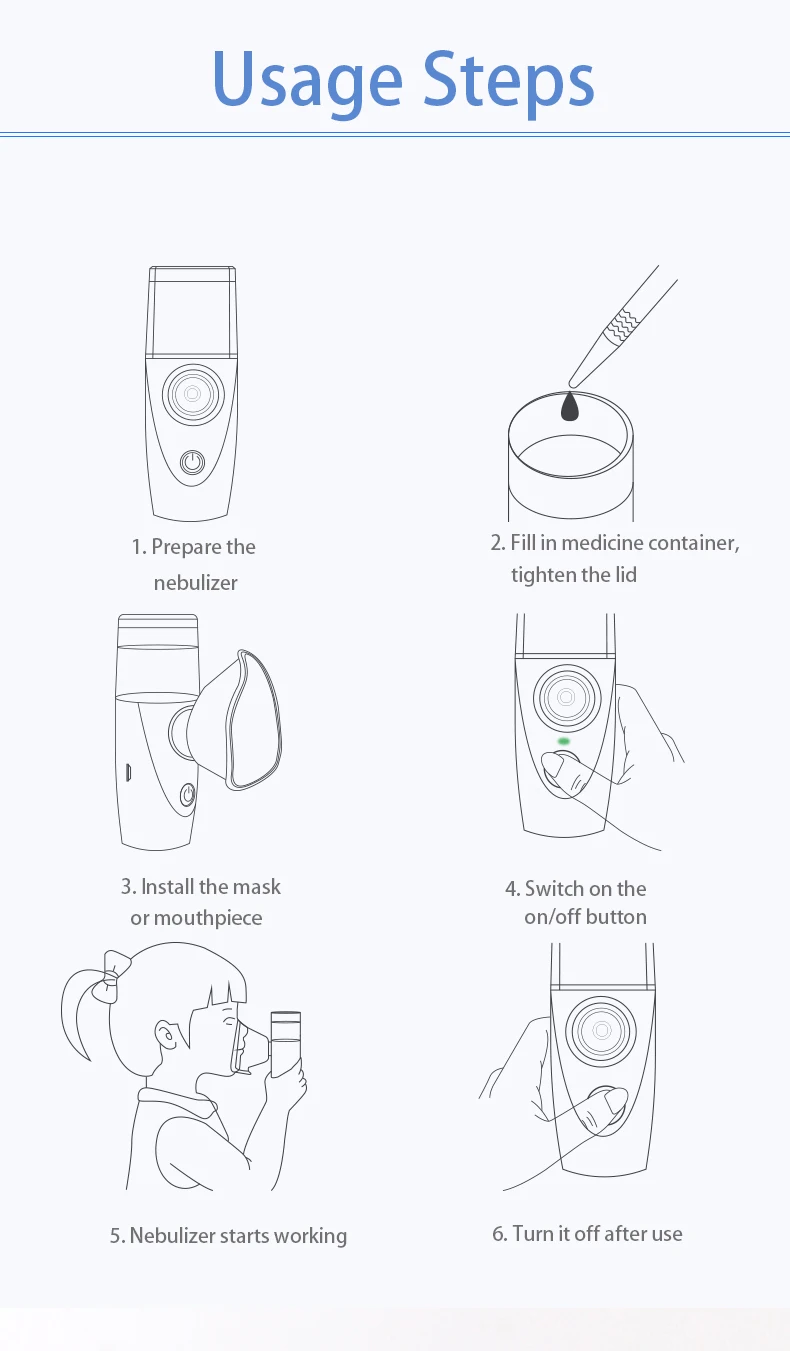 Usage Steps

1. Prepare the nebulizer

2. Fill in medicine container, tighten the lid

3. Install the mask or mouthpiece

4. Switch on the on/off button

5. Nebulizer starts working

6. Turn it off after use