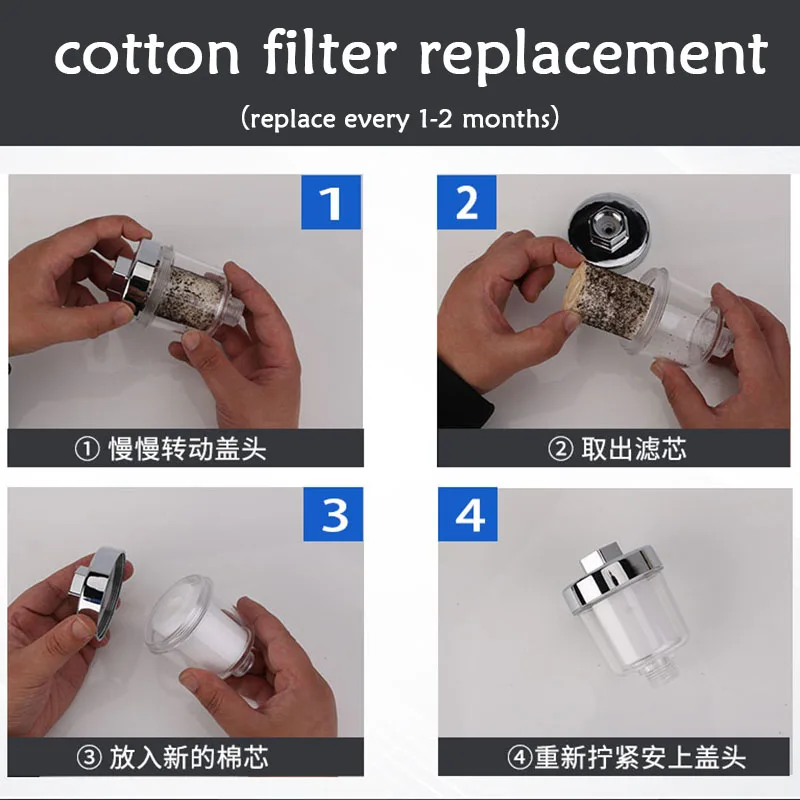 cotton filter replacement

(replace every 1-2 months)

1

① 慢慢转动盖头

2

② 取出滤芯

3

③ 放入新的棉芯

4

④重新拧紧安上盖头