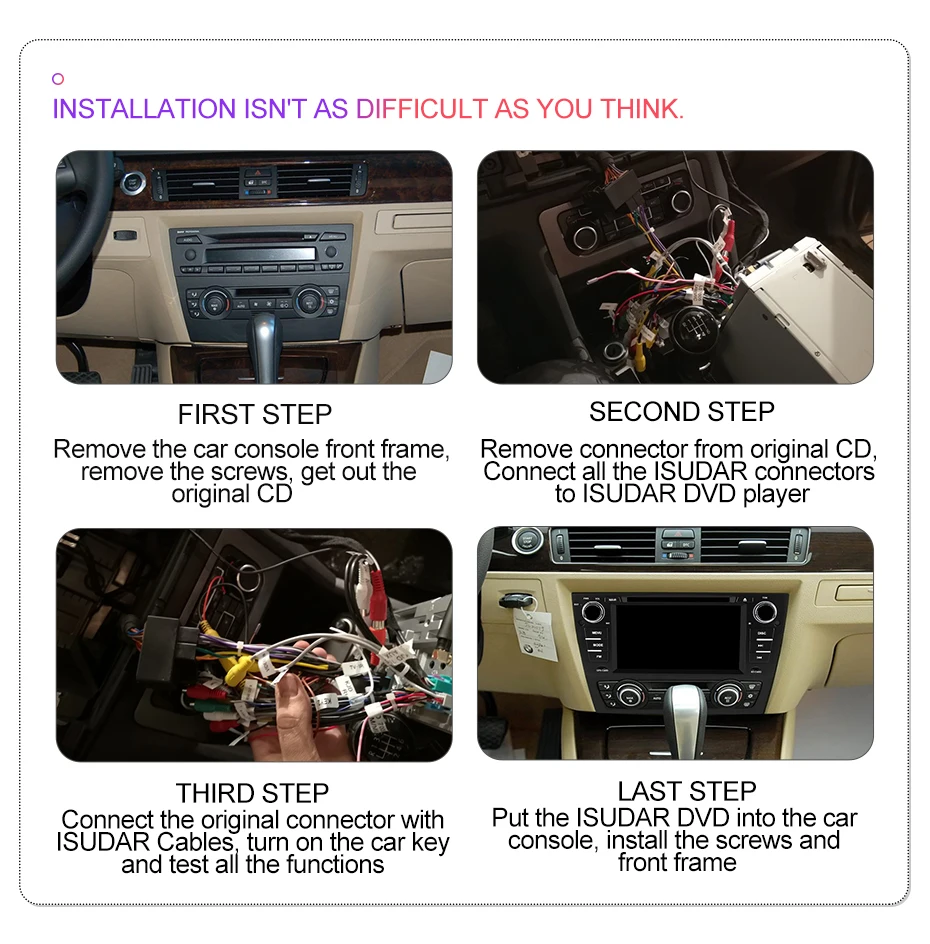 INSTALLATION ISN'T AS DIFFICULT AS YOU THINK.

FIRST STEP
Remove the car console front frame, remove the screws, get out the original CD

SECOND STEP
Remove connector from original CD, Connect all the ISUDAR connectors to ISUDAR DVD player

THIRD STEP
Connect the original connector with ISUDAR Cables, turn on the car key and test all the functions

LAST STEP
Put the ISUDAR DVD into the car console, install the screws and front frame