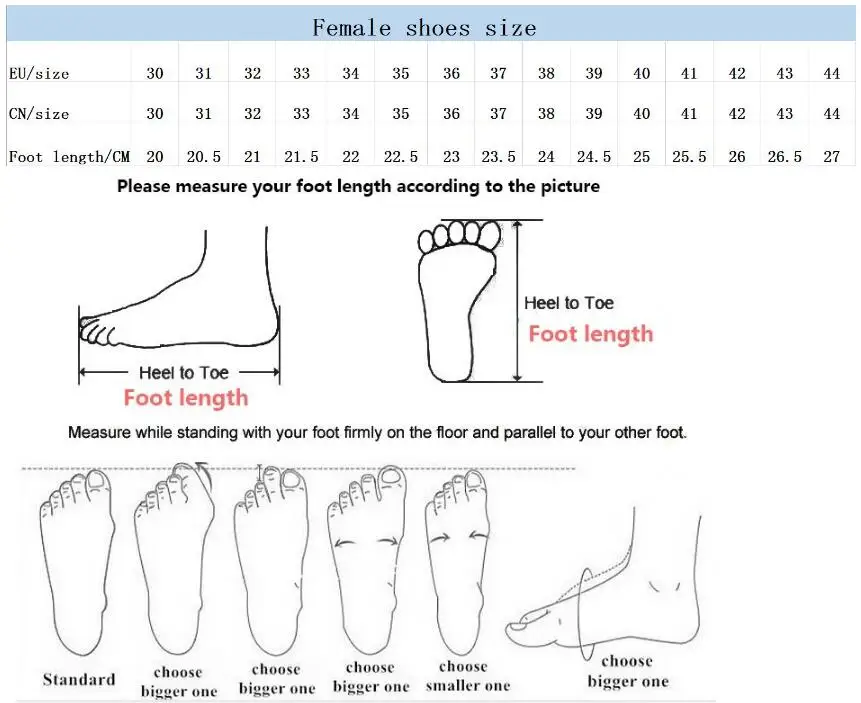 Female shoes size

| EU/size | 30 | 31 | 32 | 33 | 34 | 35 | 36 | 37 | 38 | 39 | 40 | 41 | 42 | 43 | 44 |
|---|---|---|---|---|---|---|---|---|---|---|---|---|---|---|---|
| CN/size | 30 | 31 | 32 | 33 | 34 | 35 | 36 | 37 | 38 | 39 | 40 | 41 | 42 | 43 | 44 |
| Foot length/CM | 20 | 20.5 | 21 | 21.5 | 22 | 22.5 | 23 | 23.5 | 24 | 24.5 | 25 | 25.5 | 26 | 26.5 | 27 |

Please measure your foot length according to the picture

Heel to Toe
Foot length

Heel to Toe
Foot length

Measure while standing with your foot firmly on the floor and parallel to your other foot.

Standard
choose bigger one
choose bigger one
choose bigger one
choose smaller one
choose bigger one