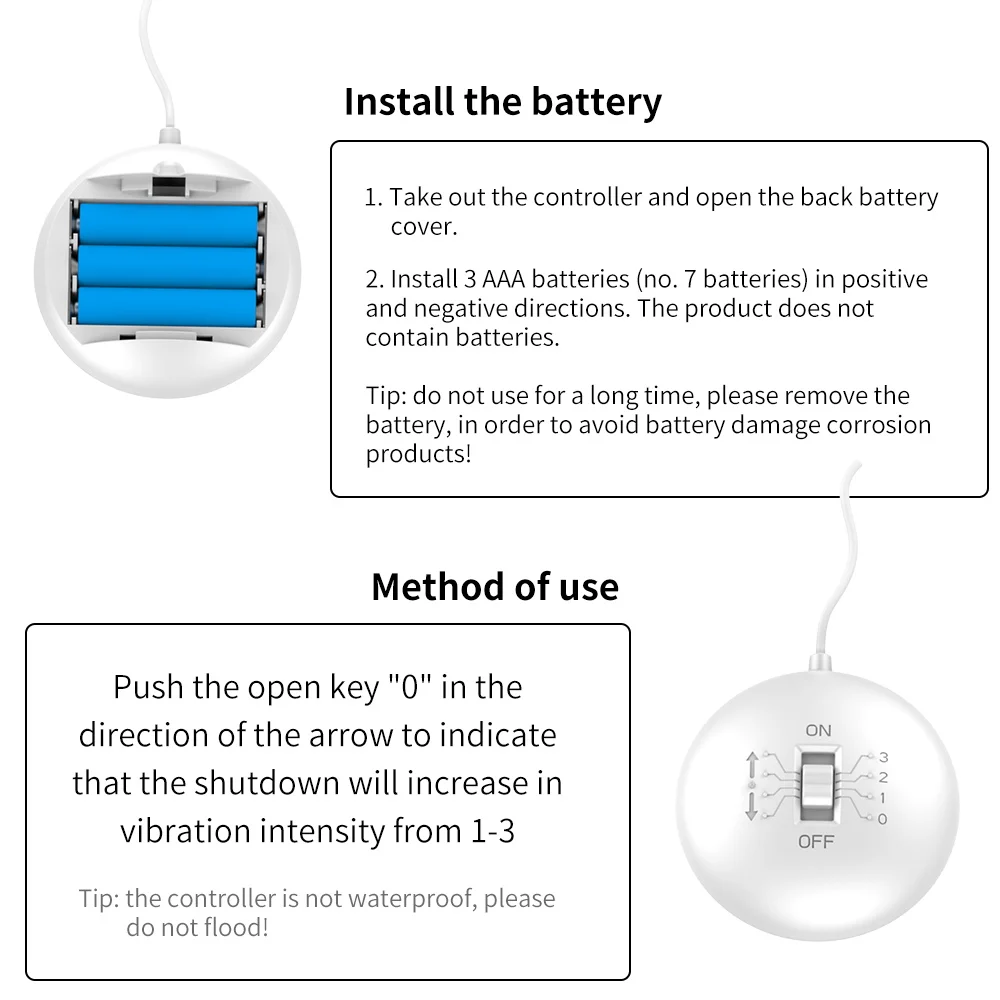 Install the battery

1. Take out the controller and open the back battery cover.

2. Install 3 AAA batteries (no. 7 batteries) in positive and negative directions. The product does not contain batteries.

Tip: do not use for a long time, please remove the battery, in order to avoid battery damage corrosion products!

Method of use

Push the open key "0" in the direction of the arrow to indicate that the shutdown will increase in vibration intensity from 1-3

Tip: the controller is not waterproof, please do not flood!

ON
3
2
1
0
OFF