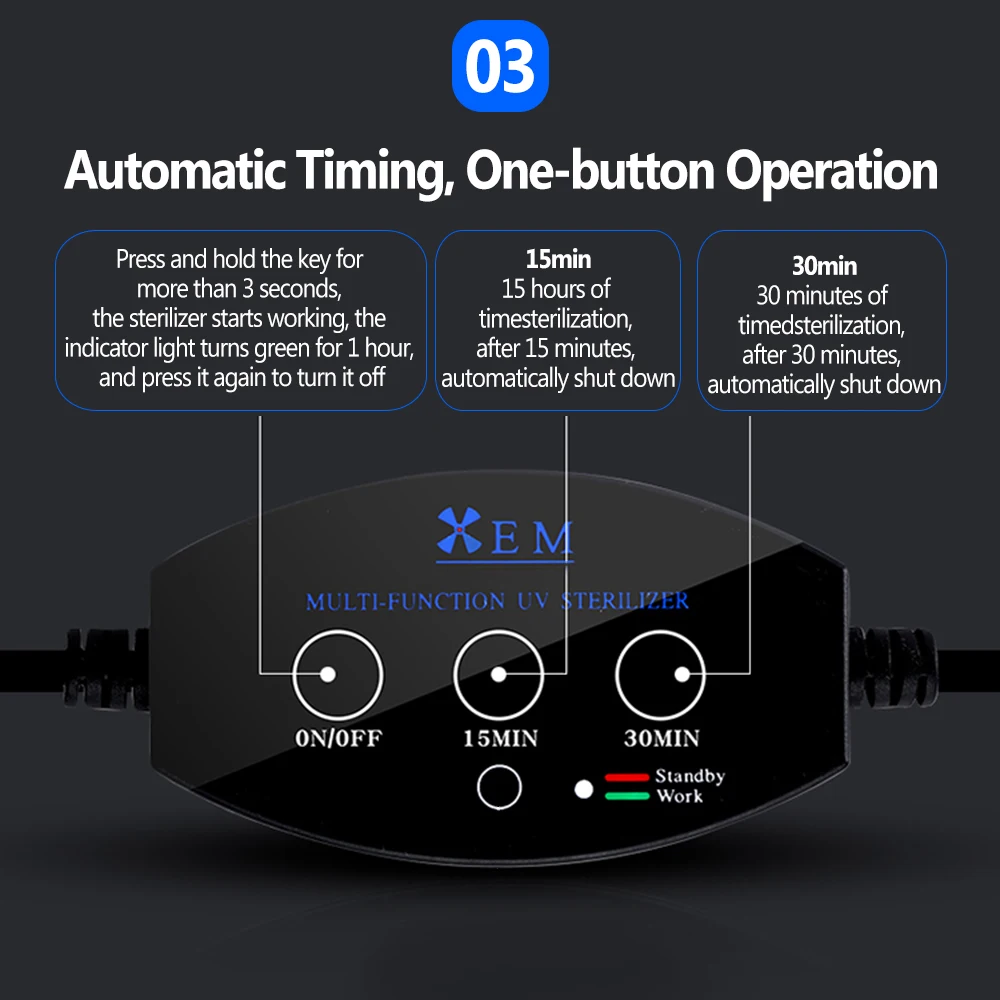 03

Automatic Timing, One-button Operation

Press and hold the key for more than 3 seconds, the sterilizer starts working, the indicator light turns green for 1 hour, and press it again to turn it off

15min
15 hours of timesterilization, after 15 minutes, automatically shut down

30min
30 minutes of timedsterilization, after 30 minutes, automatically shut down

EM

MULTI-FUNCTION UV STERILIZER

0N/0FF 15MIN 30MIN

Standby
Work