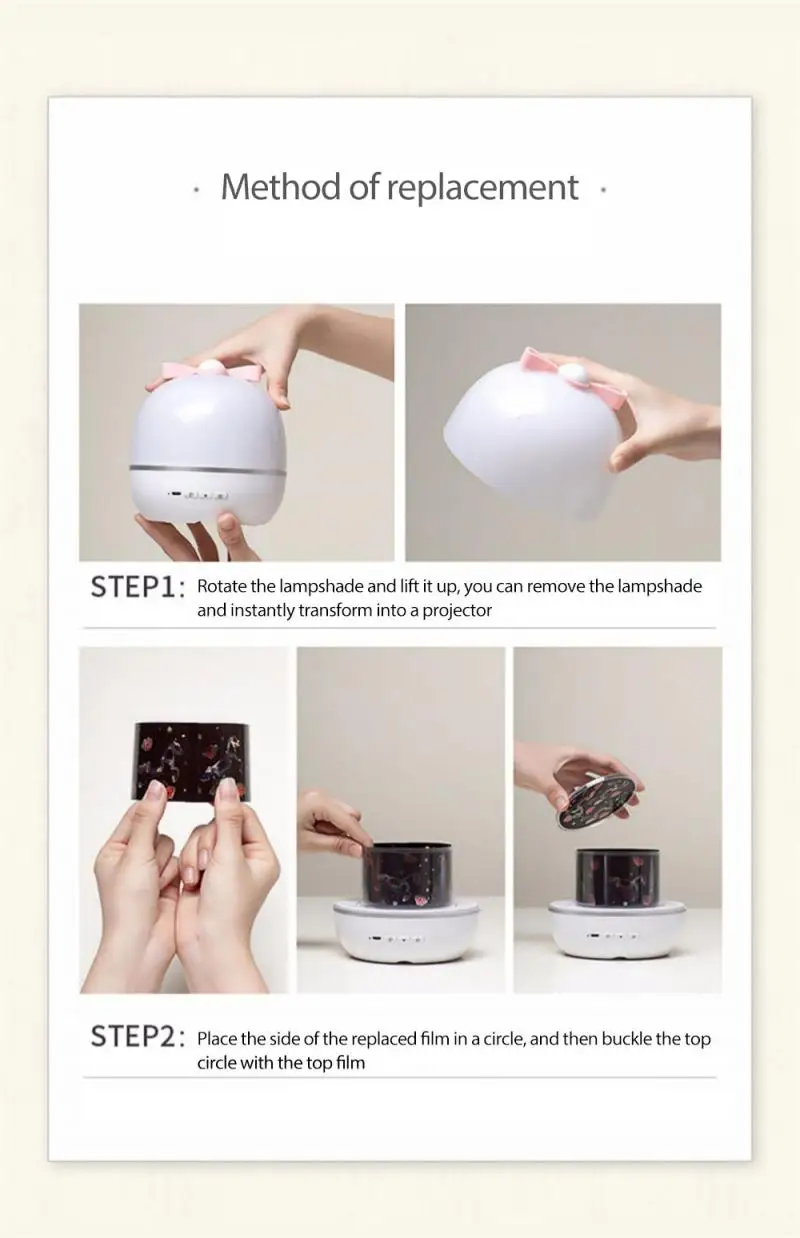 · Method of replacement ·

STEP1: Rotate the lampshade and lift it up, you can remove the lampshade and instantly transform into a projector

STEP2: Place the side of the replaced film in a circle, and then buckle the top circle with the top film