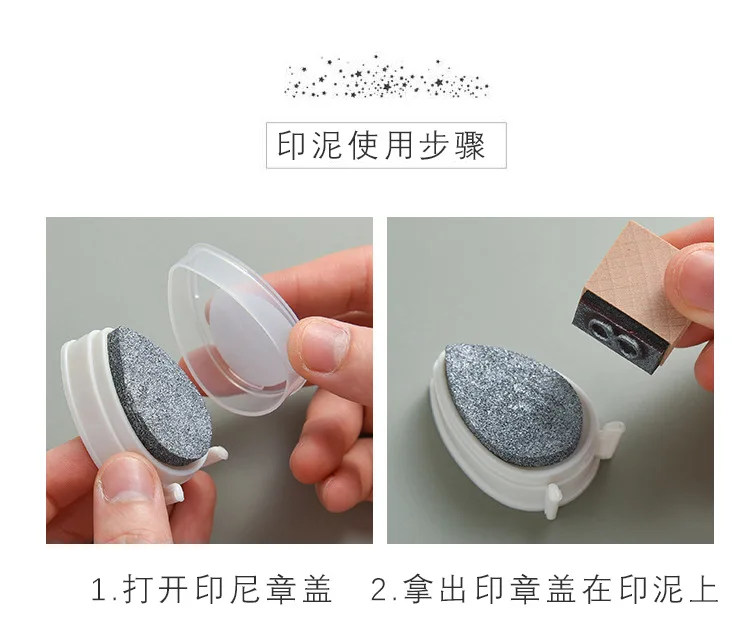 印泥使用步骤

1.打开印尼章盖

2.拿出印章盖在印泥上