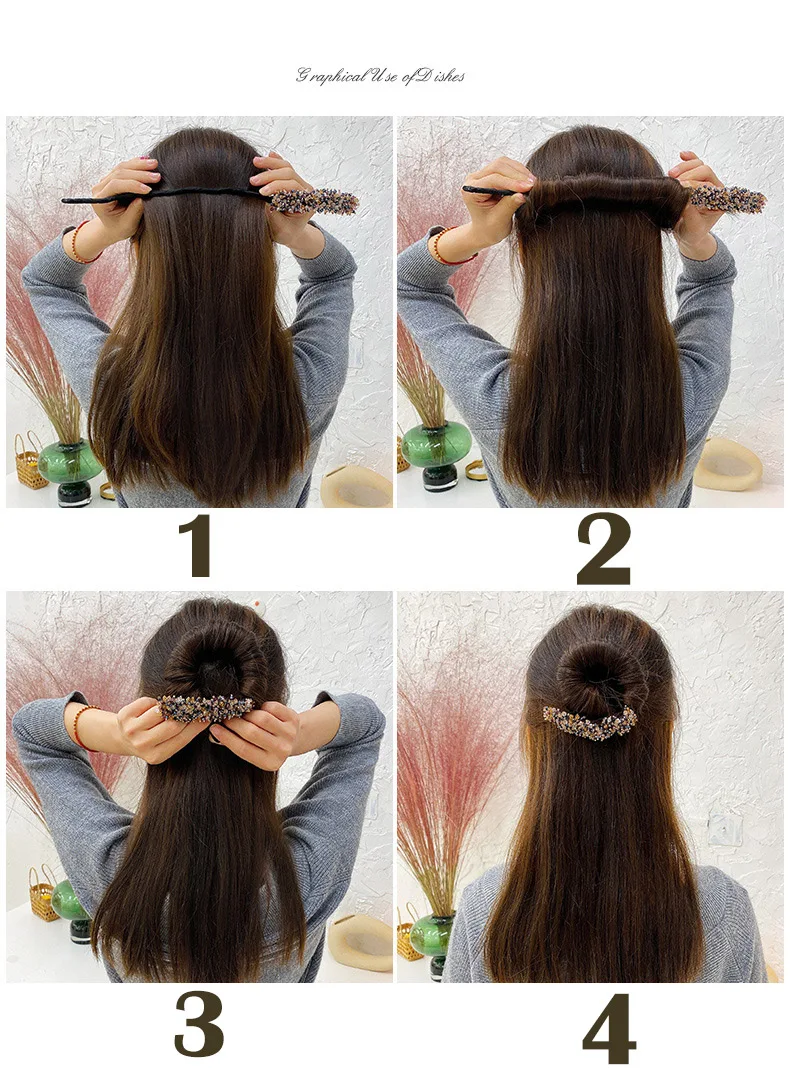 Graphical Use of Dishes

1

2

3

4