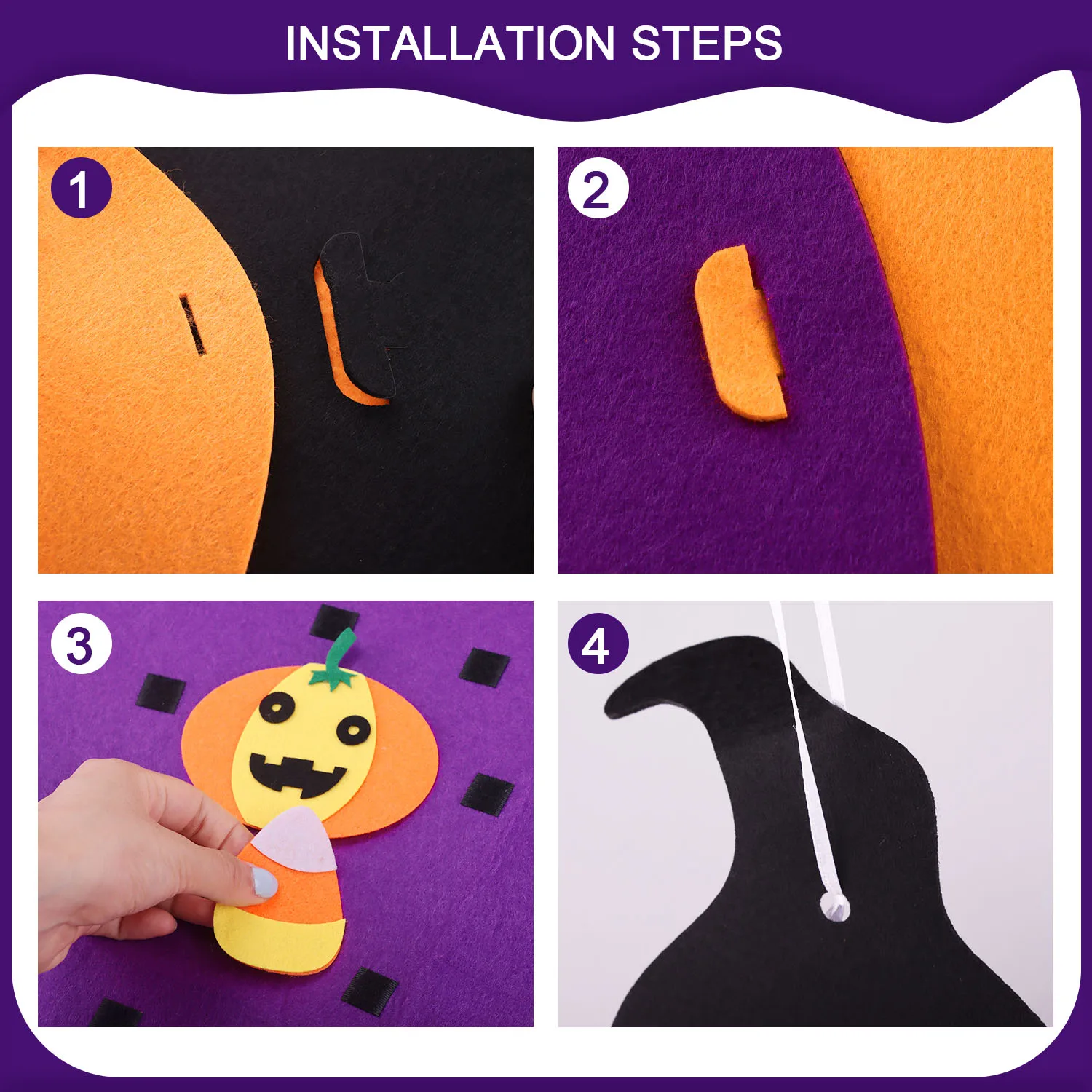 INSTALLATION STEPS

1

2

3

4