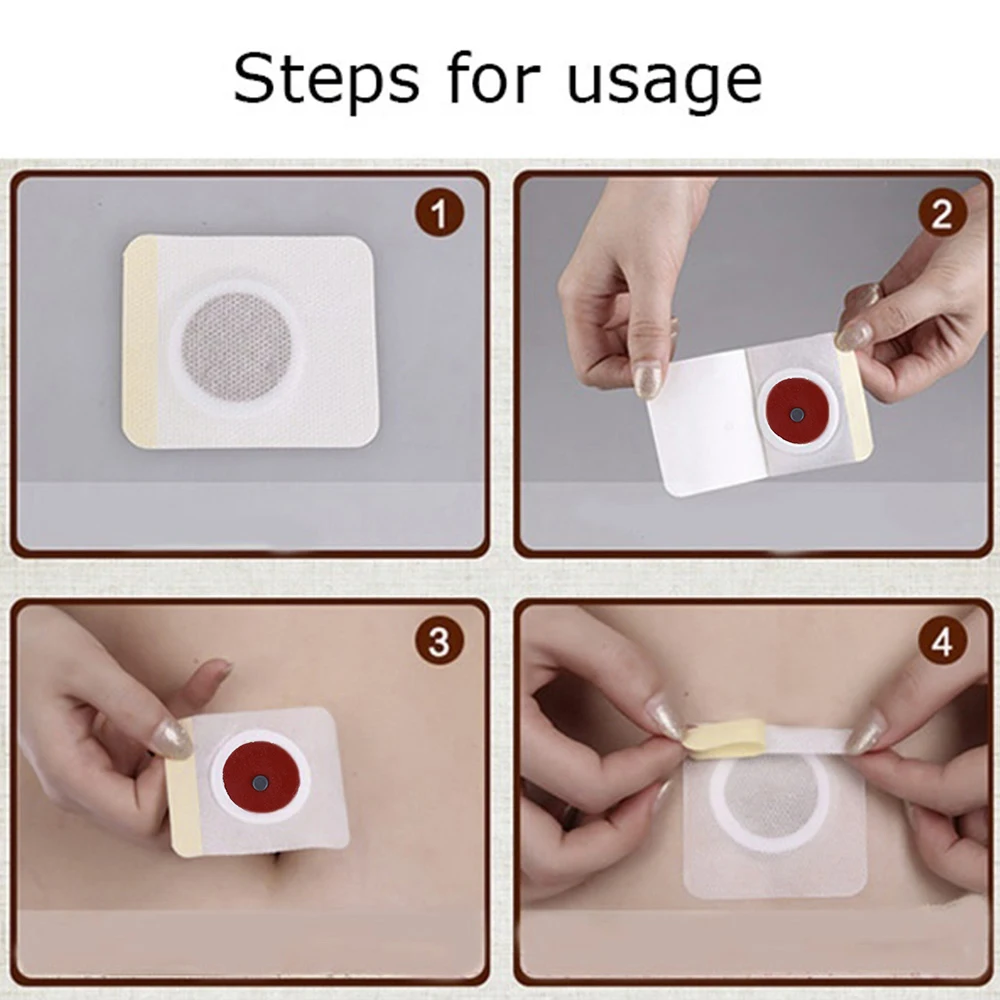 Steps for usage

1

2

3

4