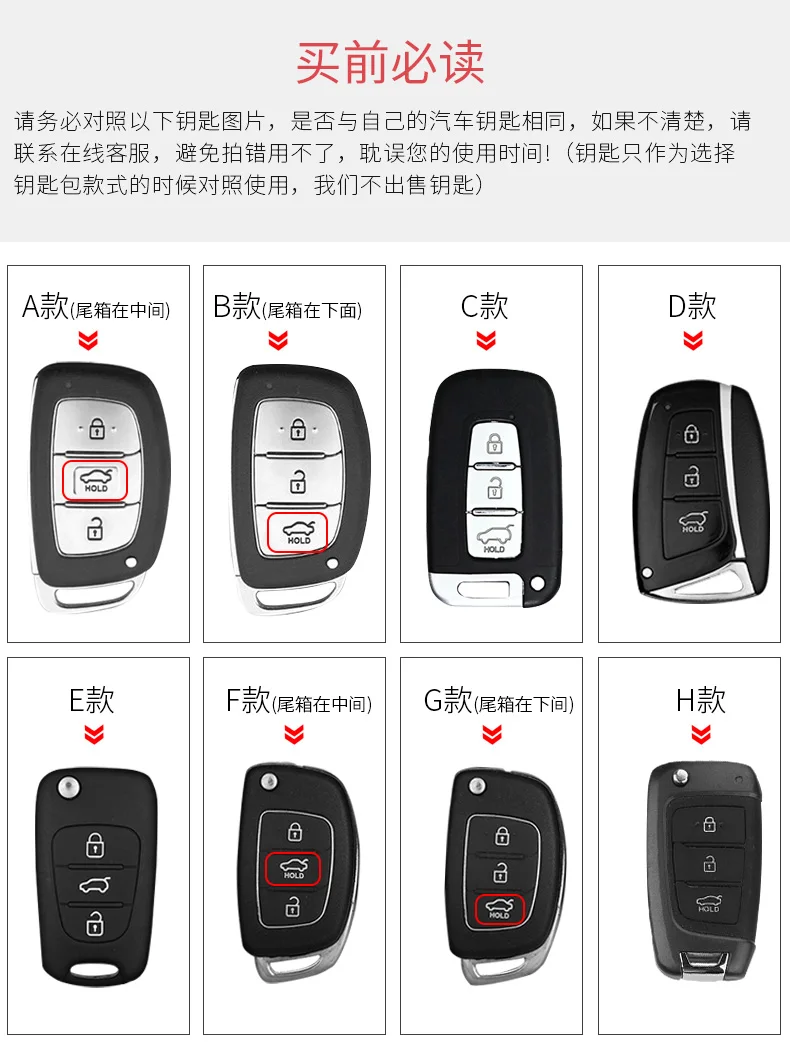 买前必读

请务必对照以下钥匙图片，是否与自己的汽车钥匙相同，如果不清楚，请联系在线客服，避免拍错用不了，耽误您的使用时间！（钥匙只作为选择钥匙包款式的时候对照使用，我们不出售钥匙）

A款(尾箱在中间)

HOLD

B款(尾箱在下面)

HOLD

C款

HOLD

D款

HOLD

E款

F款(尾箱在中间)

HOLD

G款(尾箱在下间)

HOLD

H款

HOLD