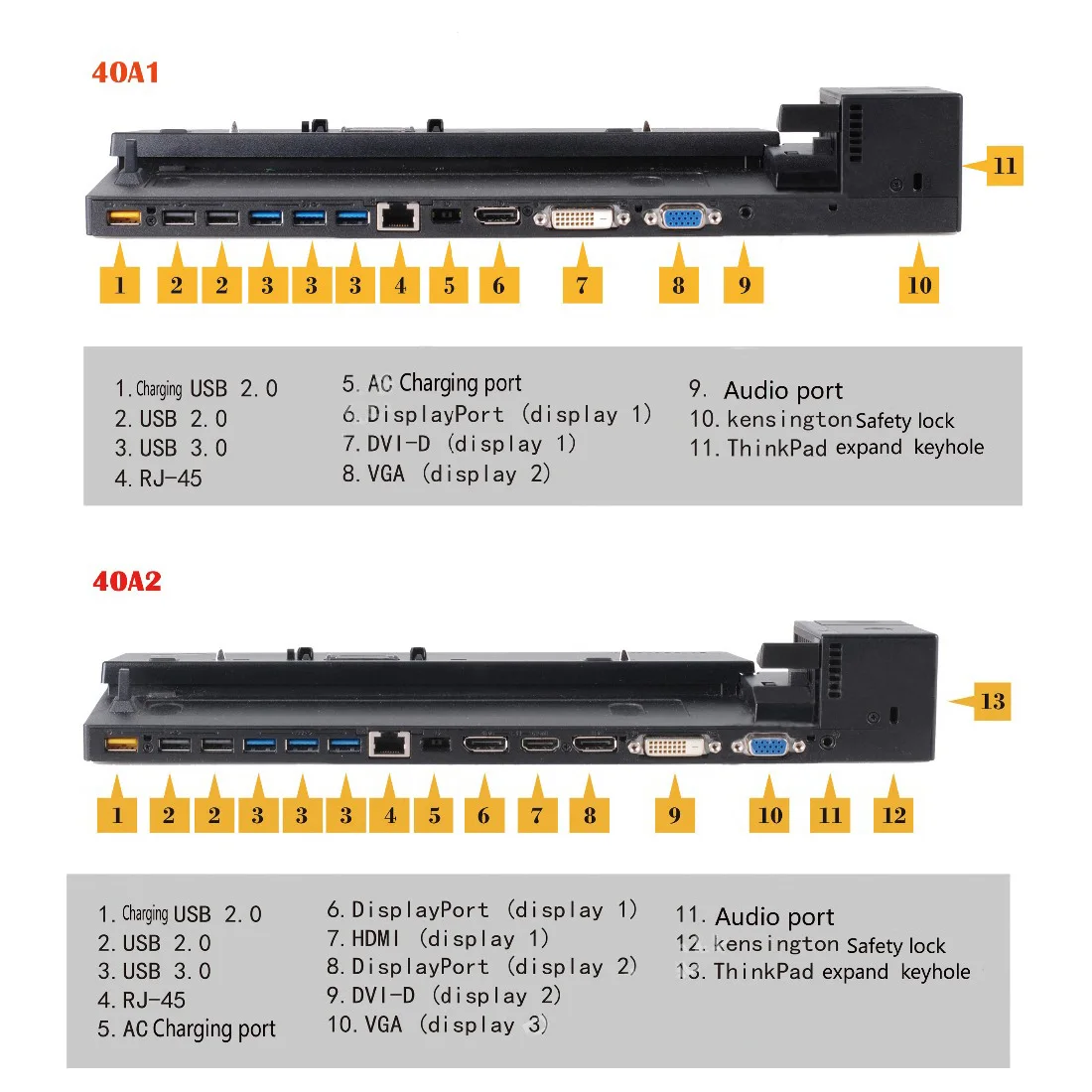 40A1

11

1 2 2 3 3 3 4 5 6 7 8 9 10

1. Charging USB 2.0
2. USB 2.0
3. USB 3.0
4. RJ-45

5. AC Charging port
6. DisplayPort (display 1)
7. DVI-D (display 1)
8. VGA (display 2)

9. Audio port
10. kensington Safety lock
11. ThinkPad expand keyhole

40A2

13

1 2 2 3 3 3 4 5 6 7 8 9 10 11 12

1. Charging USB 2.0
2. USB 2.0
3. USB 3.0
4. RJ-45
5. AC Charging port

6. DisplayPort (display 1)
7. HDMI (display 1)
8. DisplayPort (display 2)
9. DVI-D (display 2)
10. VGA (display 3)

11. Audio port
12. kensington Safety lock
13. ThinkPad expand keyhole