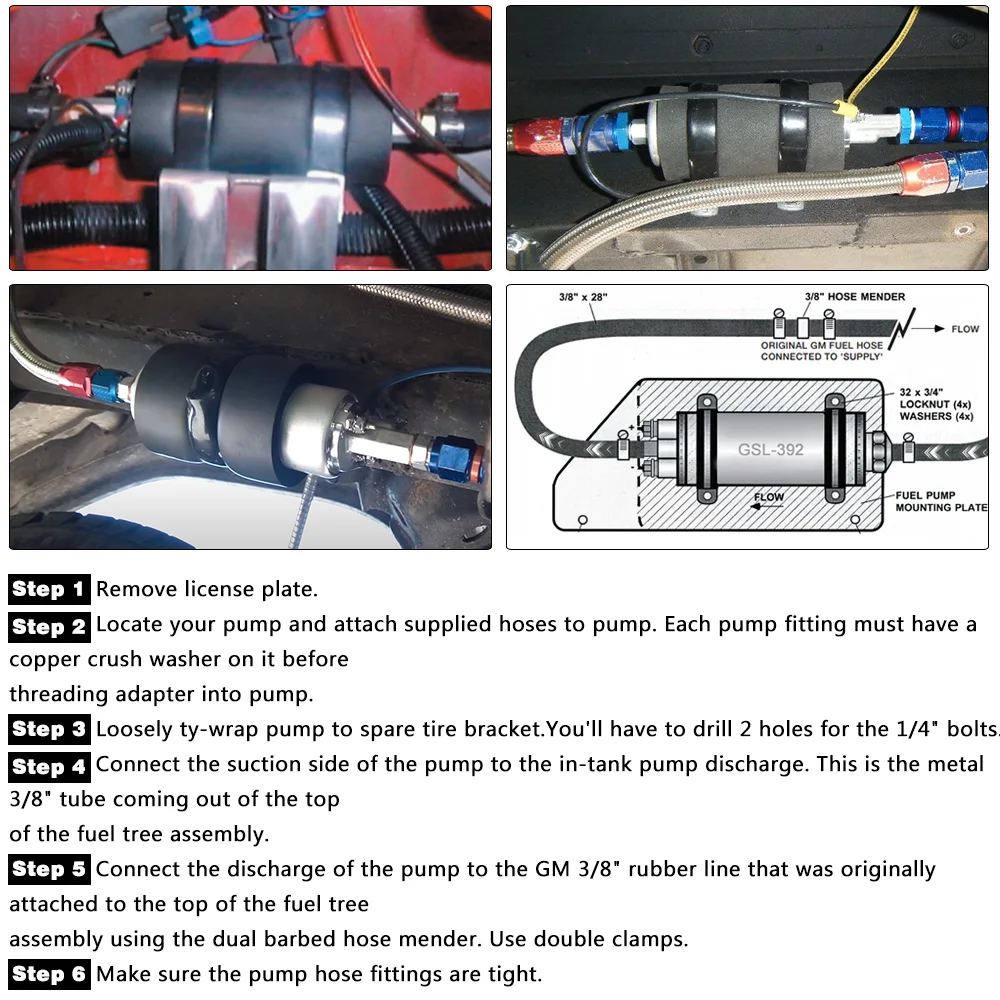 3/8" x 28"

3/8" HOSE MENDER

FLOW

ORIGINAL GM FUEL HOSE CONNECTED TO 'SUPPLY'

32 x 3/4" LOCKNUT (4x) WASHERS (4x)

GSL-392

FLOW

FUEL PUMP MOUNTING PLATE

Step 1 Remove license plate.

Step 2 Locate your pump and attach supplied hoses to pump. Each pump fitting must have a copper crush washer on it before threading adapter into pump.

Step 3 Loosely ty-wrap pump to spare tire bracket.You'll have to drill 2 holes for the 1/4" bolts.

Step 4 Connect the suction side of the pump to the in-tank pump discharge. This is the metal 3/8" tube coming out of the top of the fuel tree assembly.

Step 5 Connect the discharge of the pump to the GM 3/8" rubber line that was originally attached to the top of the fuel tree assembly using the dual barbed hose mender. Use double clamps.

Step 6 Make sure the pump hose fittings are tight.