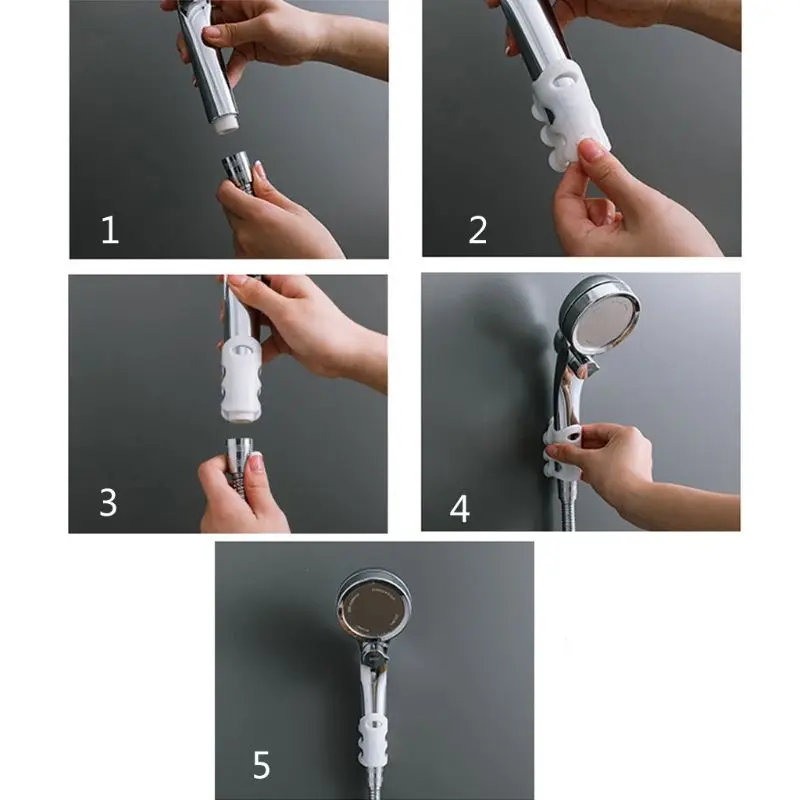 1

2

3

4

5