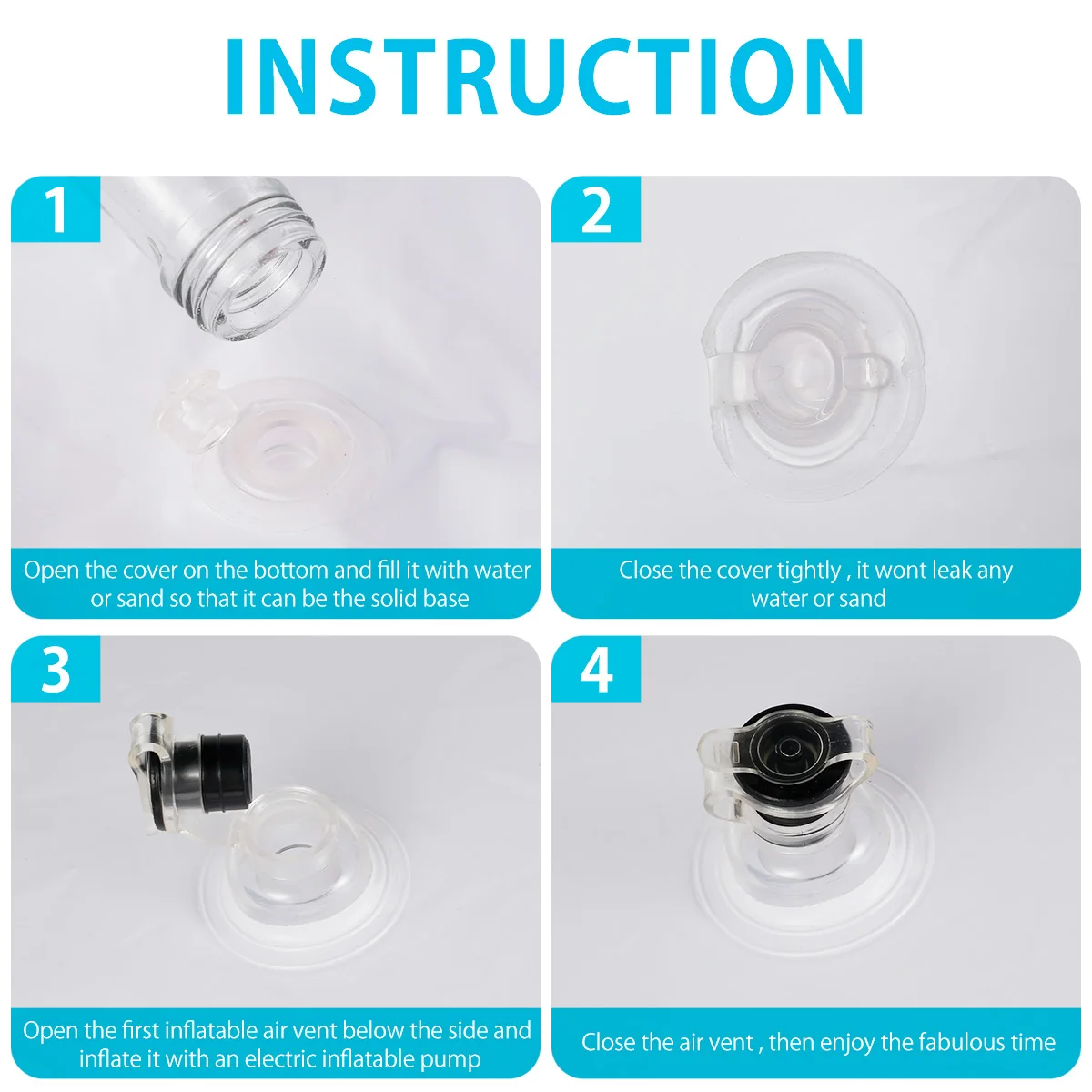 INSTRUCTION

1

Open the cover on the bottom and fill it with water or sand so that it can be the solid base

2

Close the cover tightly , it wont leak any water or sand

3

Open the first inflatable air vent below the side and inflate it with an electric inflatable pump

4

Close the air vent , then enjoy the fabulous time