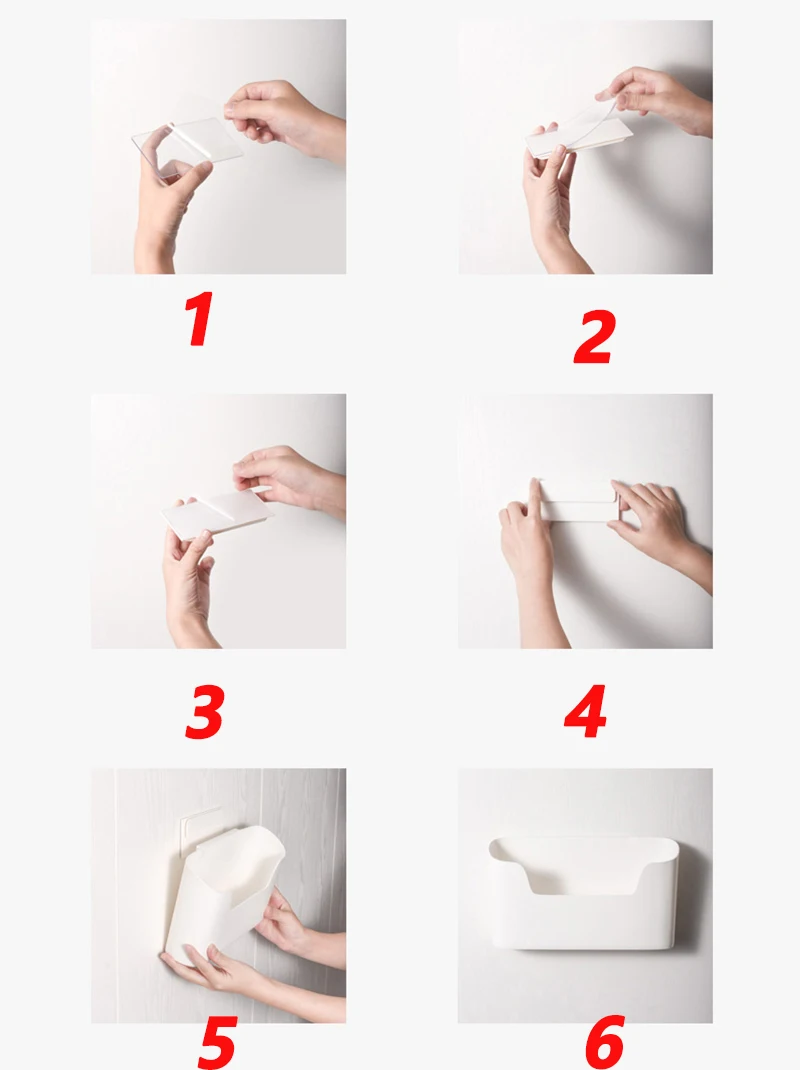 1

2

3

4

5

6