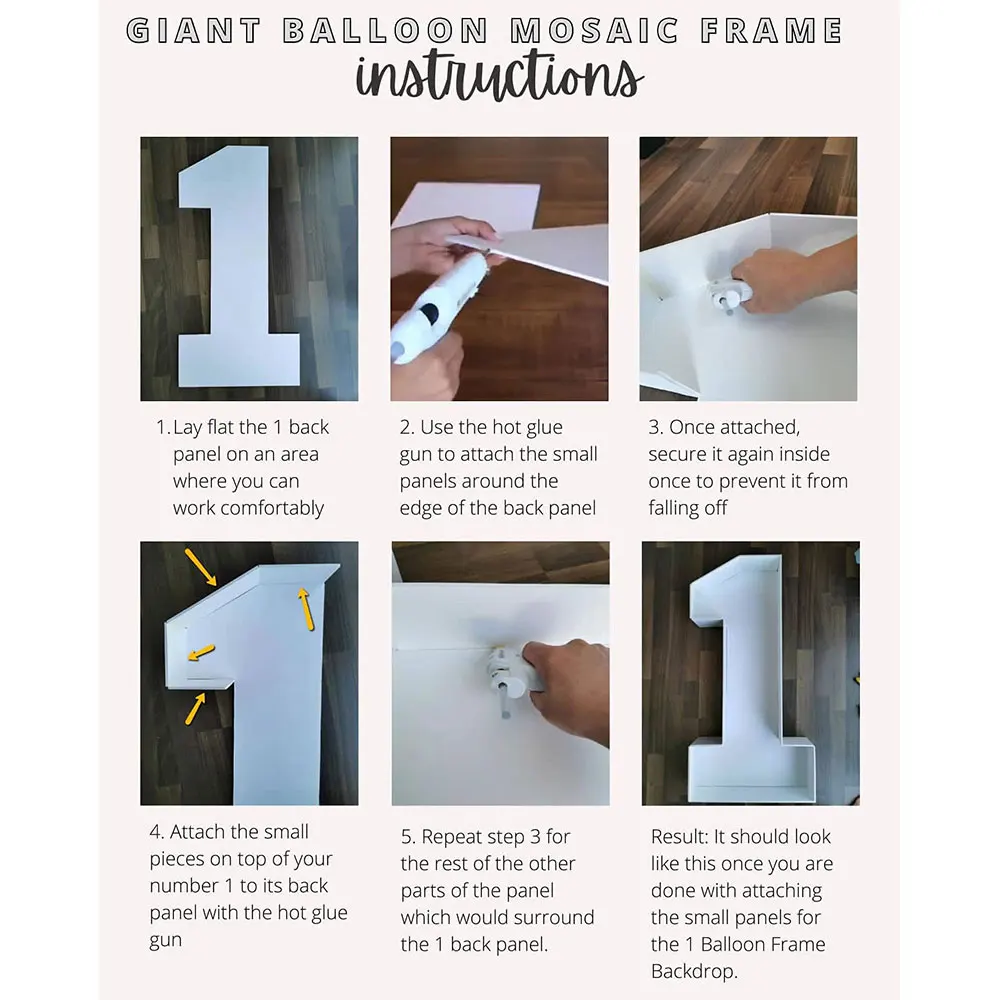 GIANT BALLOON MOSAIC FRAME
instructions

1. Lay flat the 1 back panel on an area where you can work comfortably

2. Use the hot glue gun to attach the small panels around the edge of the back panel

3. Once attached, secure it again inside once to prevent it from falling off

4. Attach the small pieces on top of your number 1 to its back panel with the hot glue gun

5. Repeat step 3 for the rest of the other parts of the panel which would surround the 1 back panel.

Result: It should look like this once you are done with attaching the small panels for the 1 Balloon Frame Backdrop.