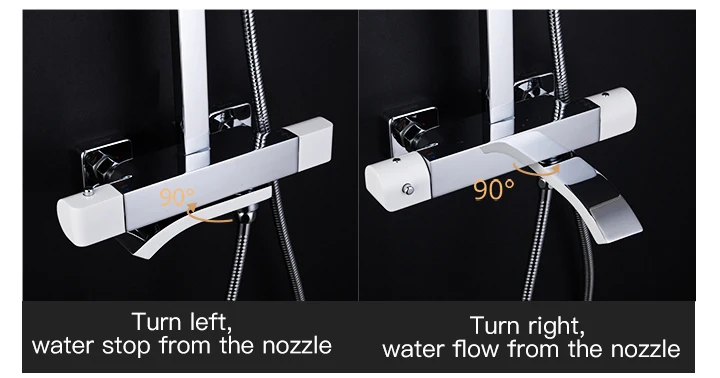 90°

Turn left,
water stop from the nozzle

90°

Turn right,
water flow from the nozzle