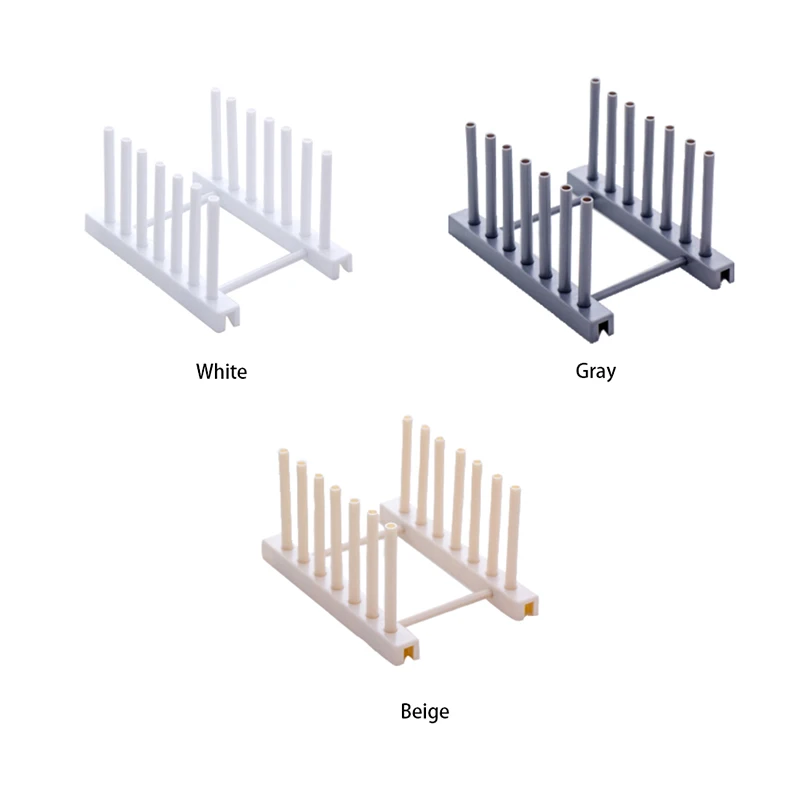 White

Gray

Beige