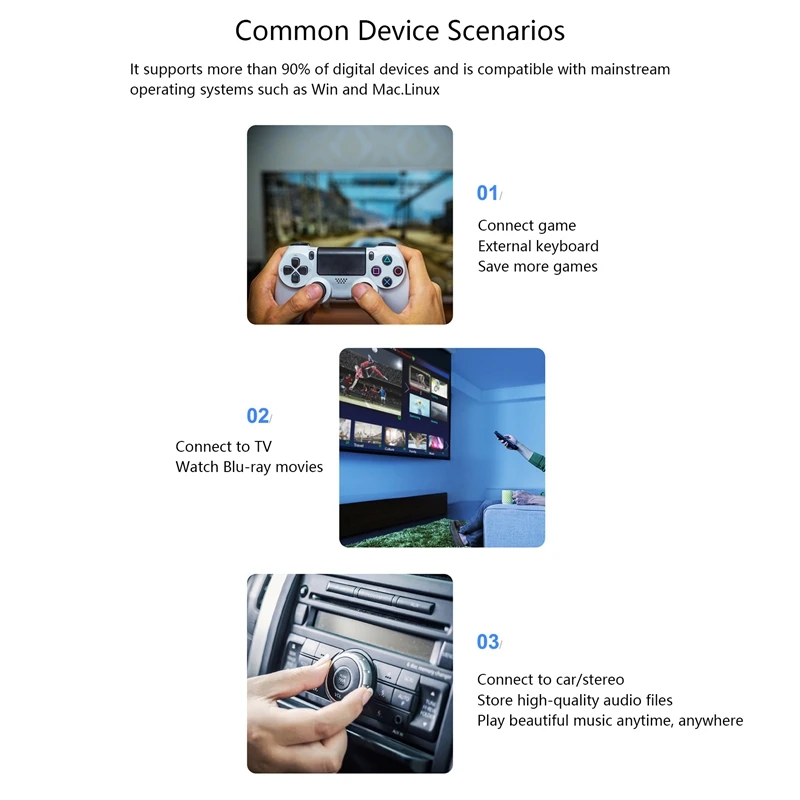 Common Device Scenarios

It supports more than 90% of digital devices and is compatible with mainstream operating systems such as Win and Mac.Linux

01/

Connect game
External keyboard
Save more games

02/

Connect to TV
Watch Blu-ray movies

03/

Connect to car/stereo
Store high-quality audio files
Play beautiful music anytime, anywhere