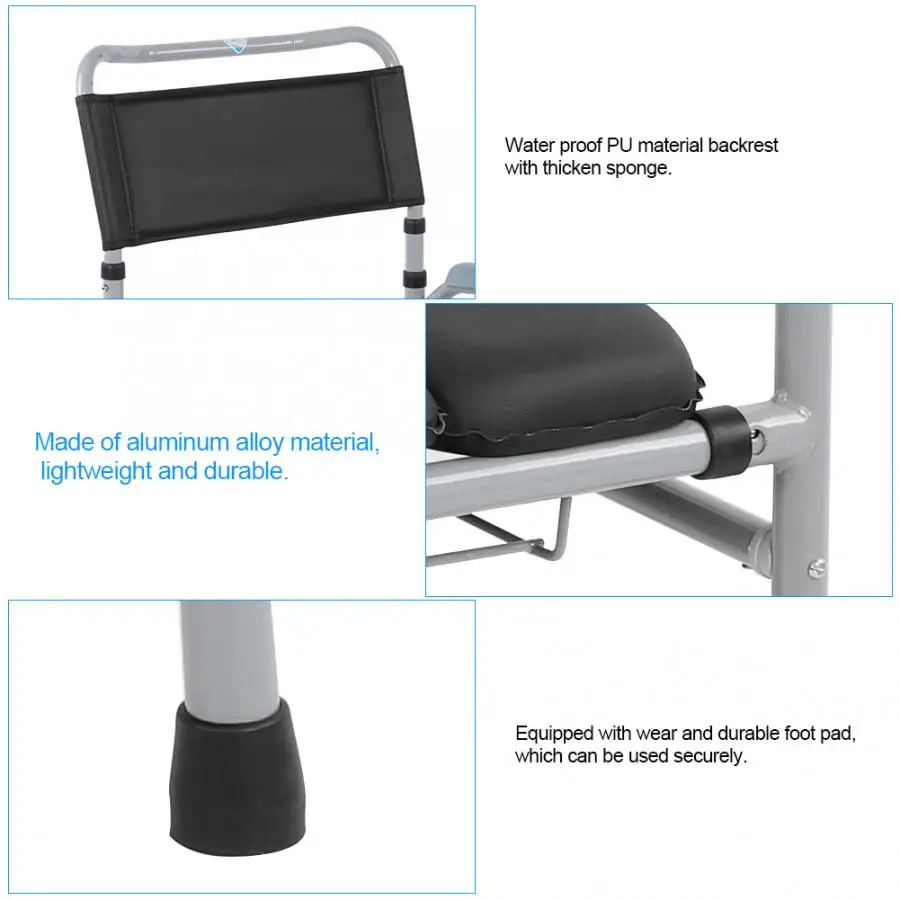 Water proof PU material backrest with thicken sponge.

Made of aluminum alloy material, lightweight and durable.

Equipped with wear and durable foot pad, which can be used securely.