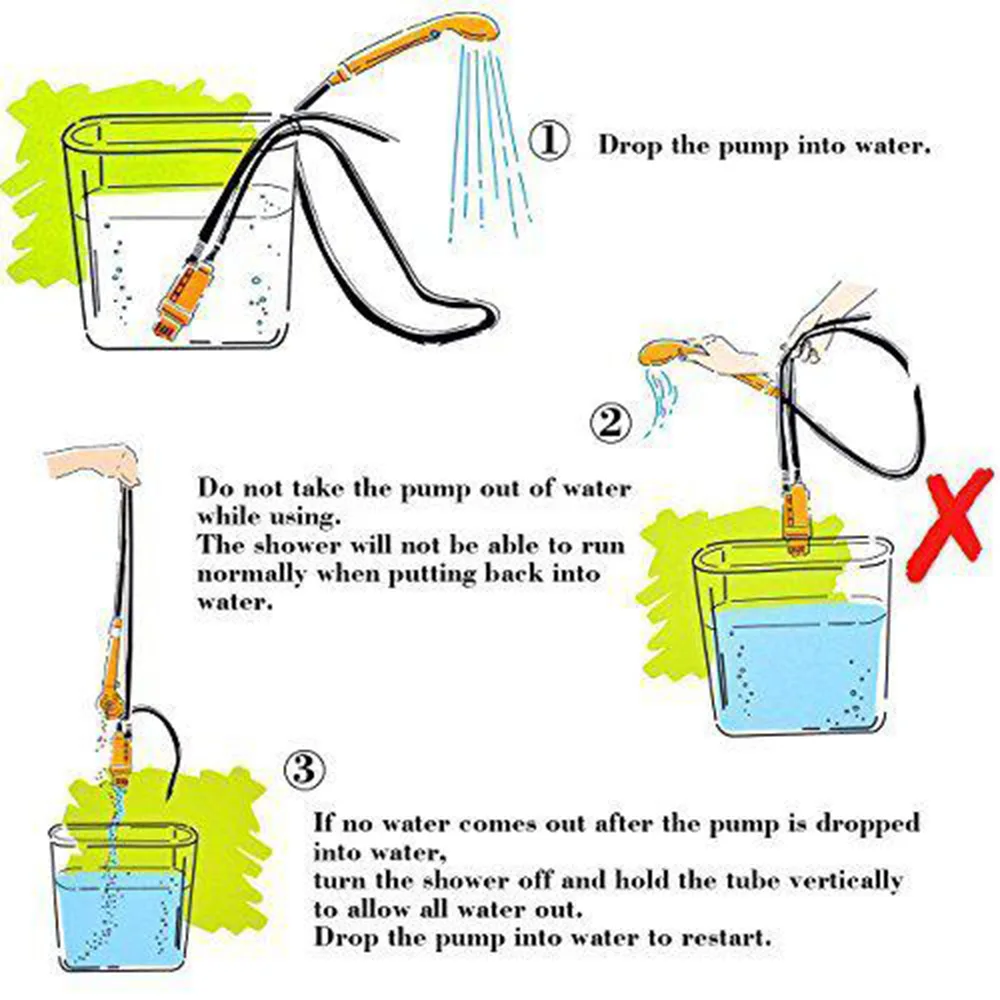 ① Drop the pump into water.

②

Do not take the pump out of water while using.
The shower will not be able to run normally when putting back into water.

③

If no water comes out after the pump is dropped into water,
turn the shower off and hold the tube vertically to allow all water out.
Drop the pump into water to restart.