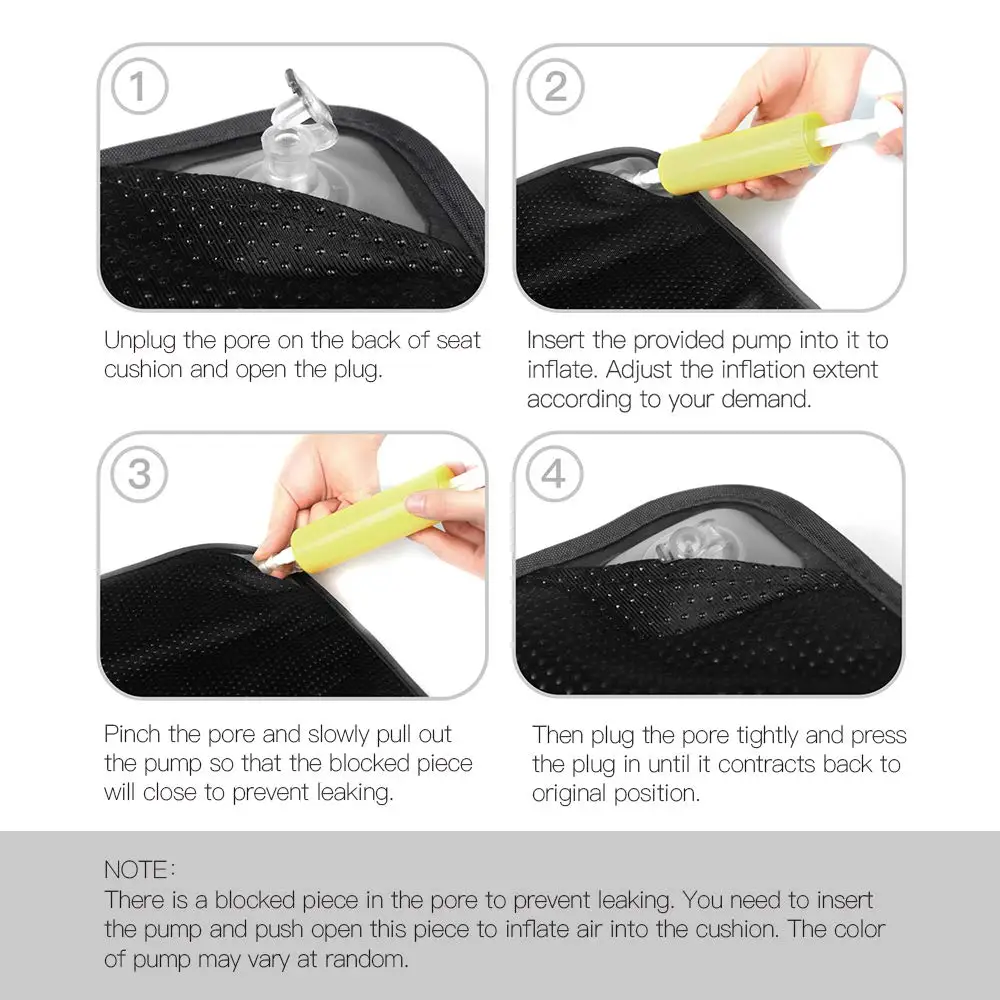 1

Unplug the pore on the back of seat cushion and open the plug.

2

Insert the provided pump into it to inflate. Adjust the inflation extent according to your demand.

3

Pinch the pore and slowly pull out the pump so that the blocked piece will close to prevent leaking.

4

Then plug the pore tightly and press the plug in until it contracts back to original position.

NOTE:
There is a blocked piece in the pore to prevent leaking. You need to insert the pump and push open this piece to inflate air into the cushion. The color of pump may vary at random.