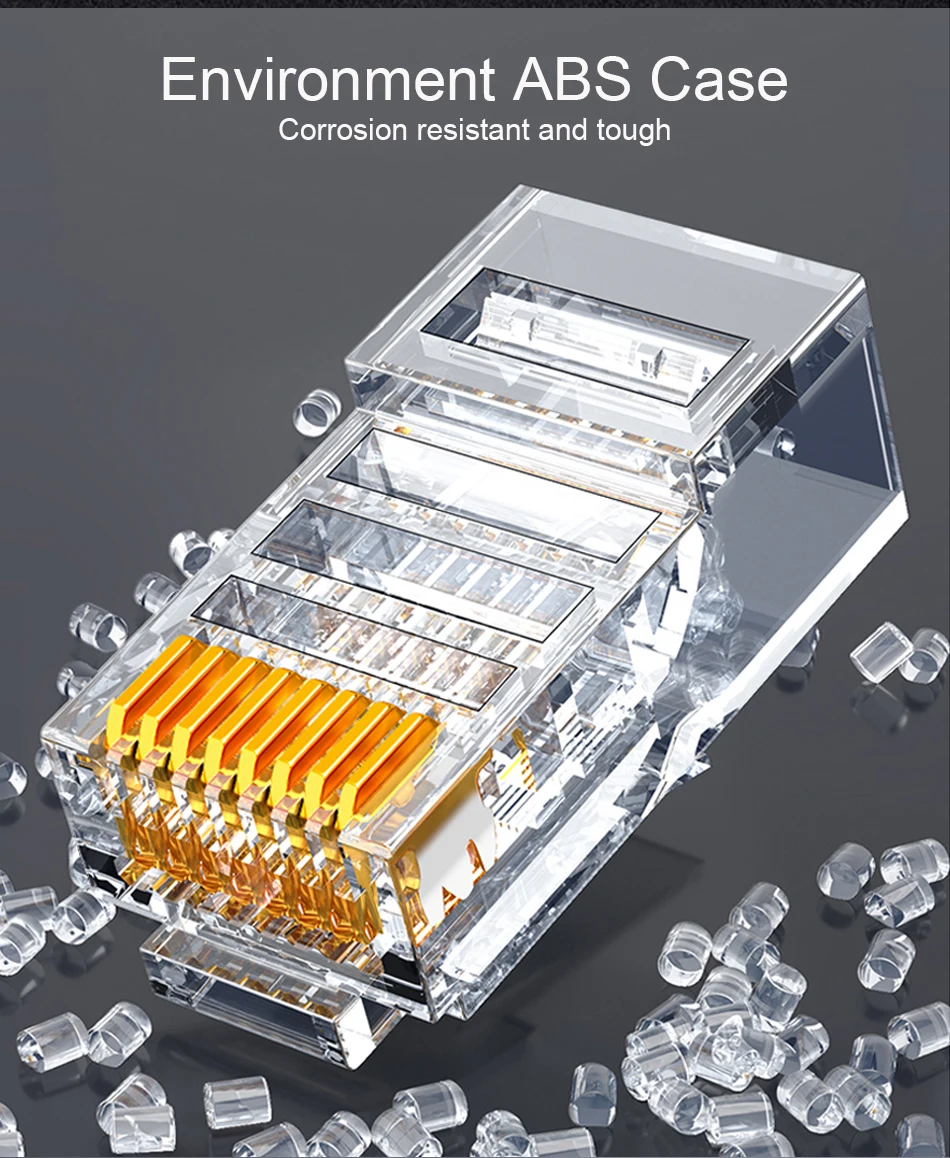 Environment ABS Case
Corrosion resistant and tough