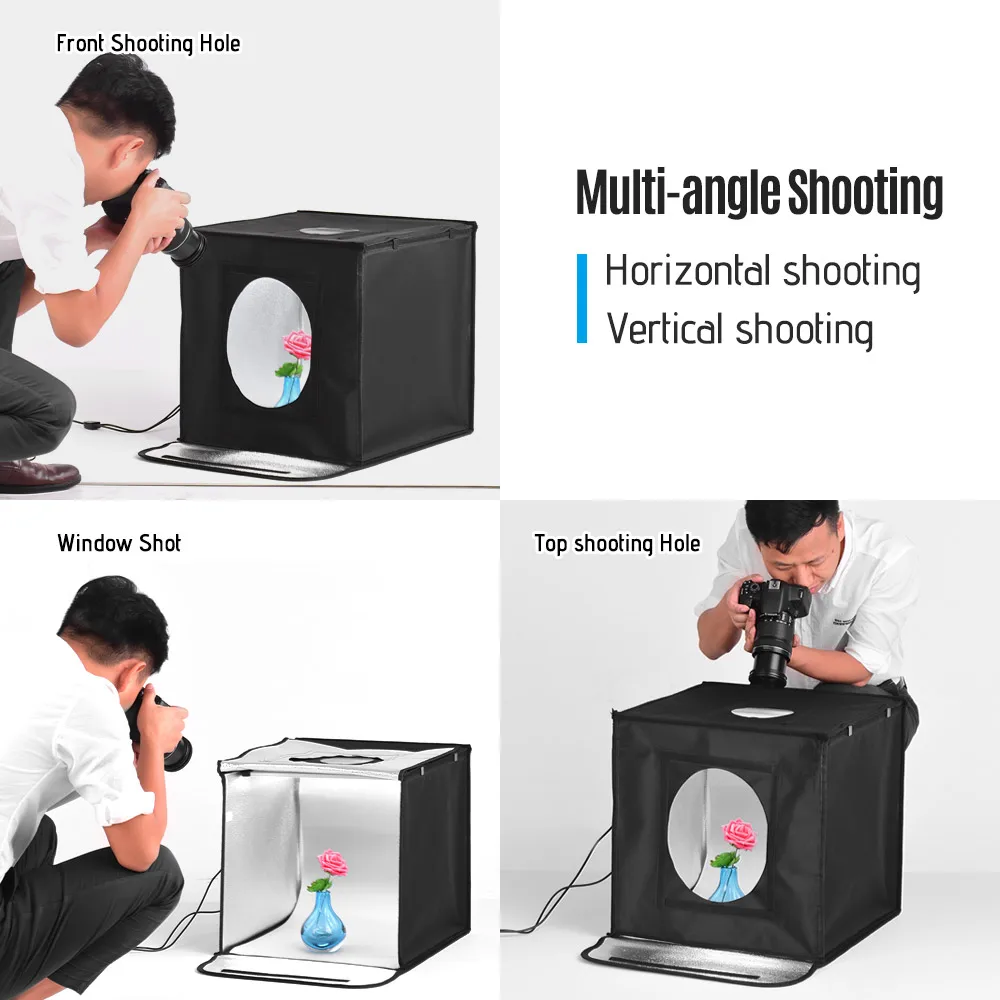 Front Shooting Hole

Multi-angle Shooting

Horizontal shooting

Vertical shooting

Window Shot

Top shooting Hole