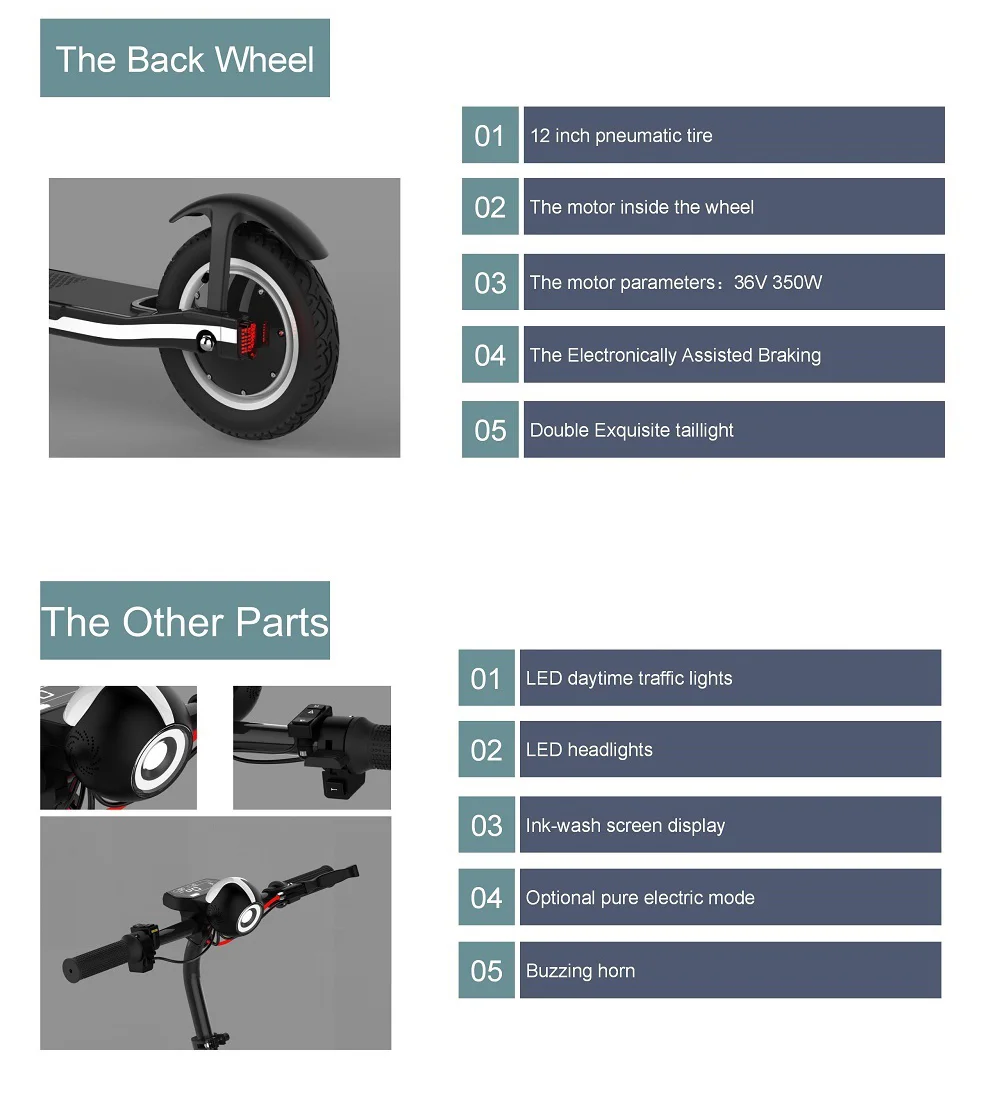 The Back Wheel

01 12 inch pneumatic tire

02 The motor inside the wheel

03 The motor parameters：36V 350W

04 The Electronically Assisted Braking

05 Double Exquisite taillight

The Other Parts

01 LED daytime traffic lights

02 LED headlights

03 Ink-wash screen display

04 Optional pure electric mode

05 Buzzing horn