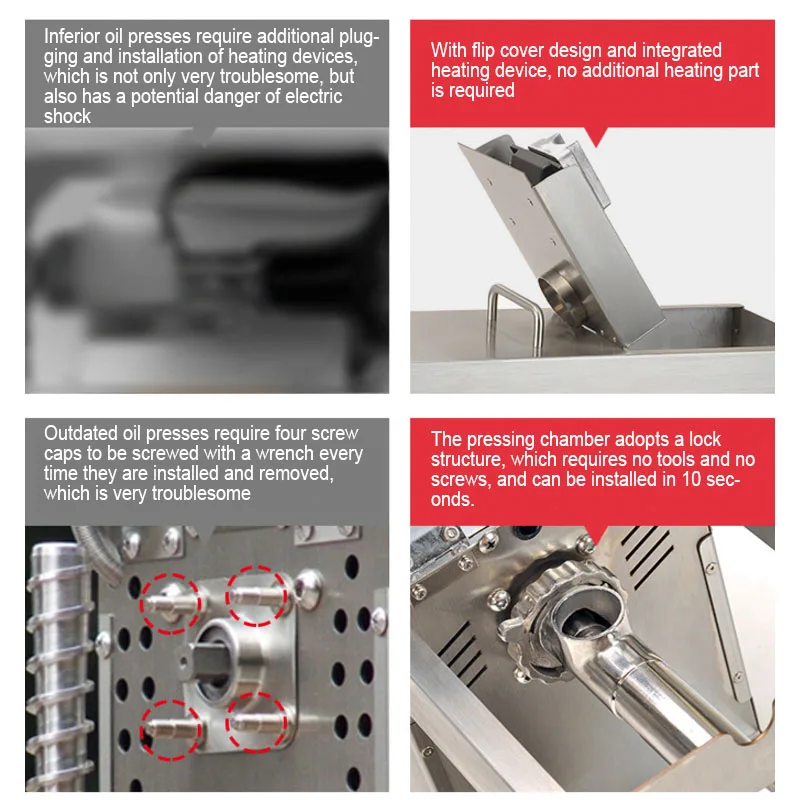 Inferior oil presses require additional plugging and installation of heating devices, which is not only very troublesome, but also has a potential danger of electric shock

With flip cover design and integrated heating device, no additional heating part is required

Outdated oil presses require four screw caps to be screwed with a wrench every time they are installed and removed, which is very troublesome

The pressing chamber adopts a lock structure, which requires no tools and no screws, and can be installed in 10 seconds.