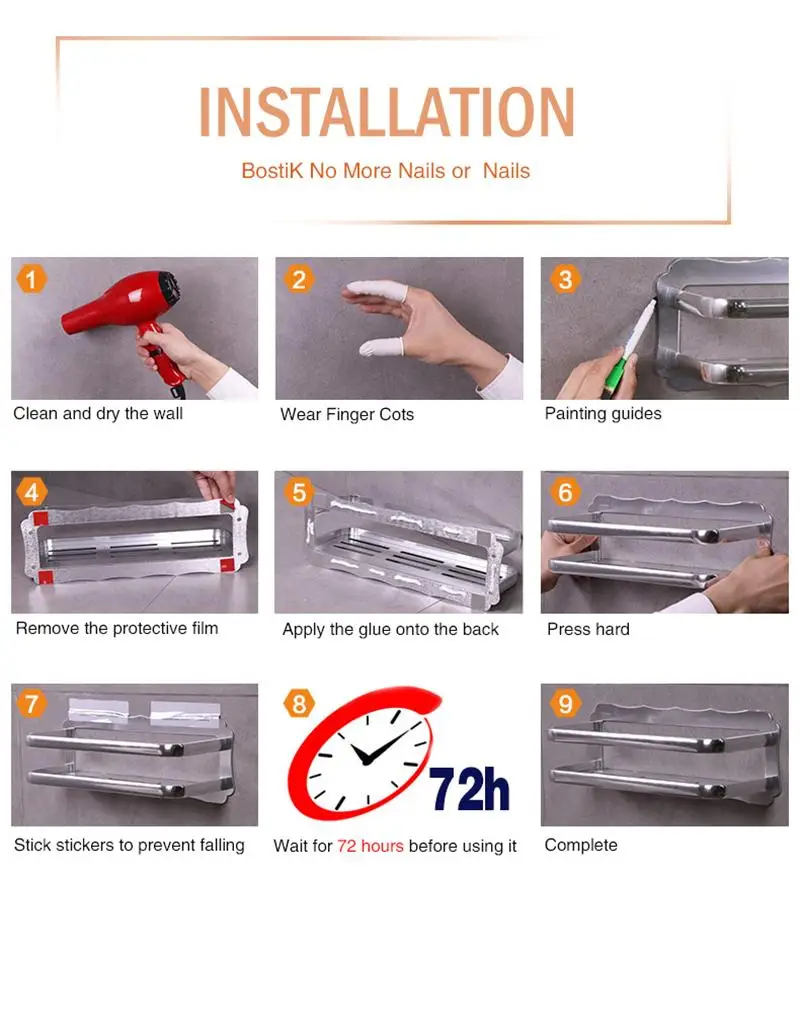 INSTALLATION

BostiK No More Nails or Nails

1
Clean and dry the wall

2
Wear Finger Cots

3
Painting guides

4
Remove the protective film

5
Apply the glue onto the back

6
Press hard

7
Stick stickers to prevent falling

8
72h
Wait for 72 hours before using it

9
Complete