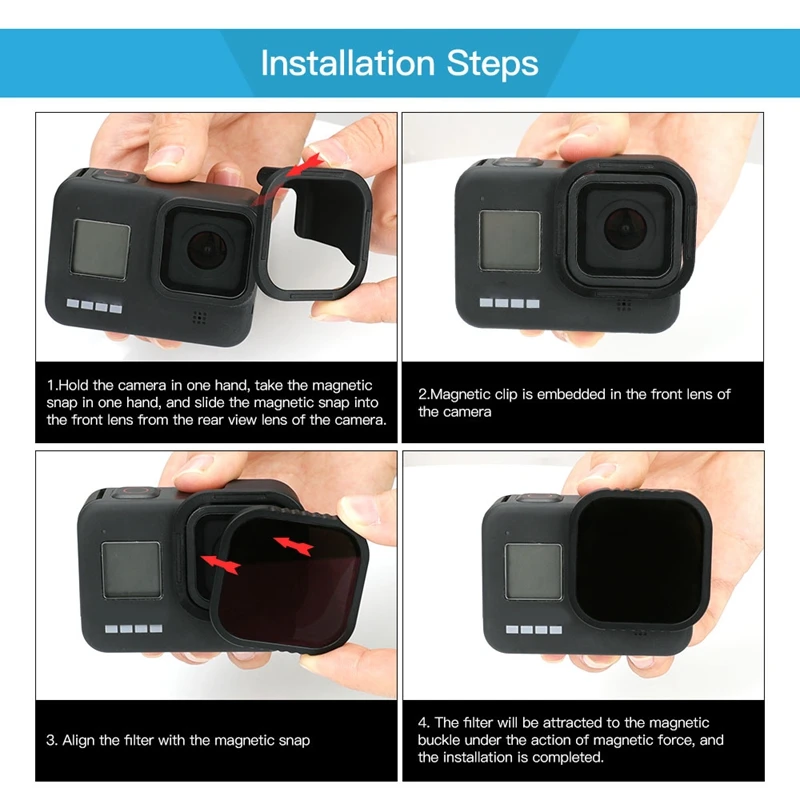 Installation Steps

1.Hold the camera in one hand, take the magnetic snap in one hand, and slide the magnetic snap into the front lens from the rear view lens of the camera.

2.Magnetic clip is embedded in the front lens of the camera

3. Align the filter with the magnetic snap

4. The filter will be attracted to the magnetic buckle under the action of magnetic force, and the installation is completed.