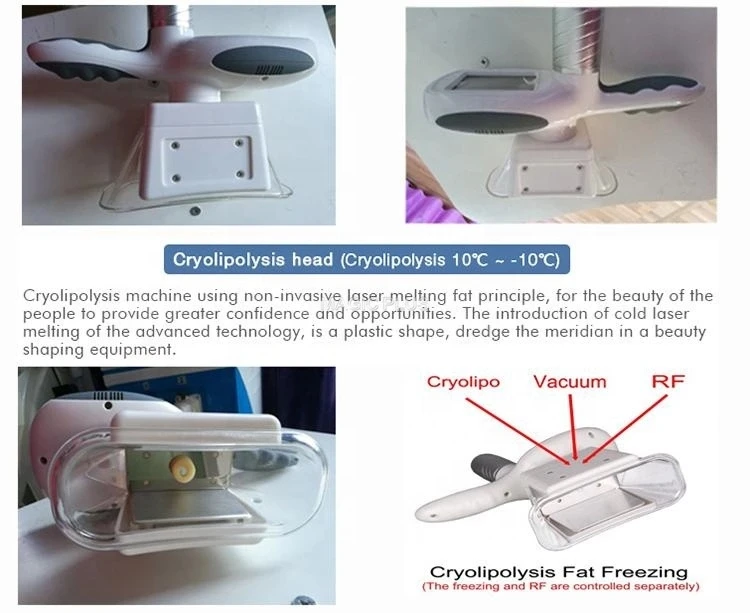 Cryolipolysis head (Cryolipolysis 10℃ ~ -10℃)

Cryolipolysis machine using non-invasive laser melting fat principle, for the beauty of the people to provide greater confidence and opportunities. The introduction of cold laser melting of the advanced technology, is a plastic shape, dredge the meridian in a beauty shaping equipment.

Cryolipo Vacuum RF

Cryolipolysis Fat Freezing
(The freezing and RF are controlled separately)