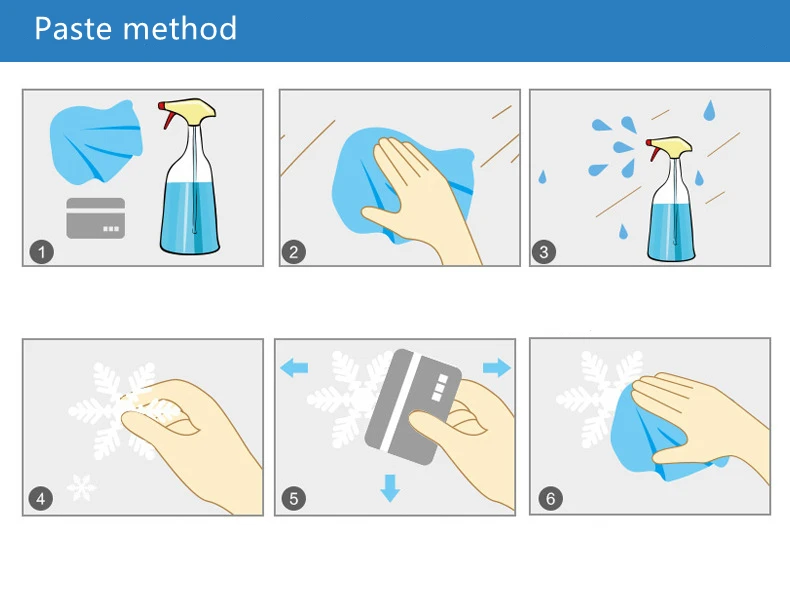 Paste method

1

2

3

4

5

6