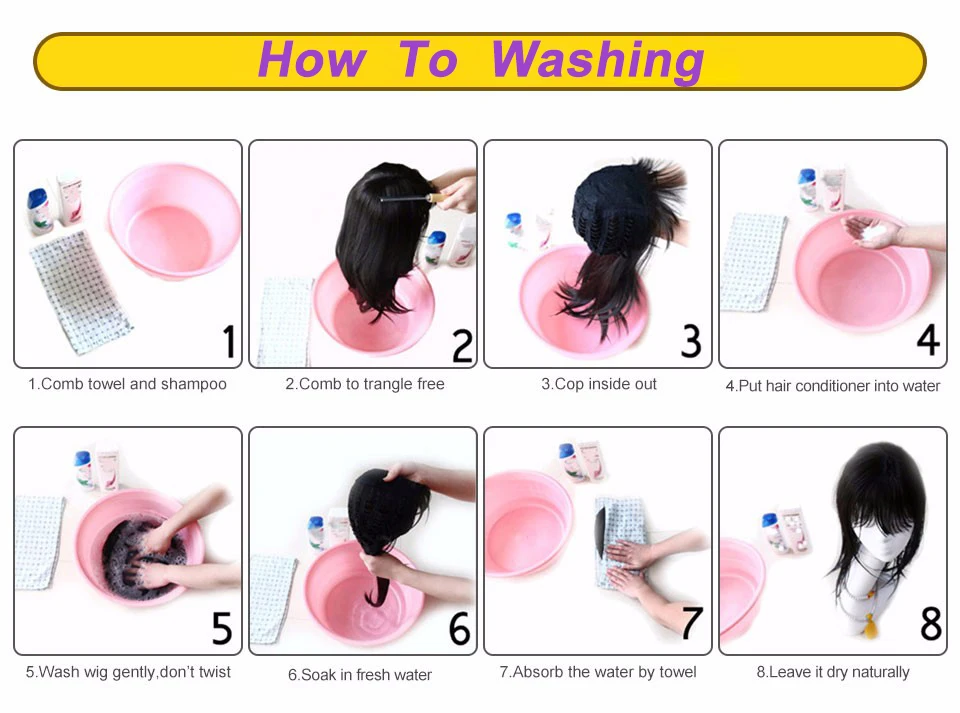 How To Washing

1

1.Comb towel and shampoo

2

2.Comb to trangle free

3

3.Cop inside out

4

4.Put hair conditioner into water

5

5.Wash wig gently,don't twist

6

6.Soak in fresh water

7

7.Absorb the water by towel

8

8.Leave it dry naturally