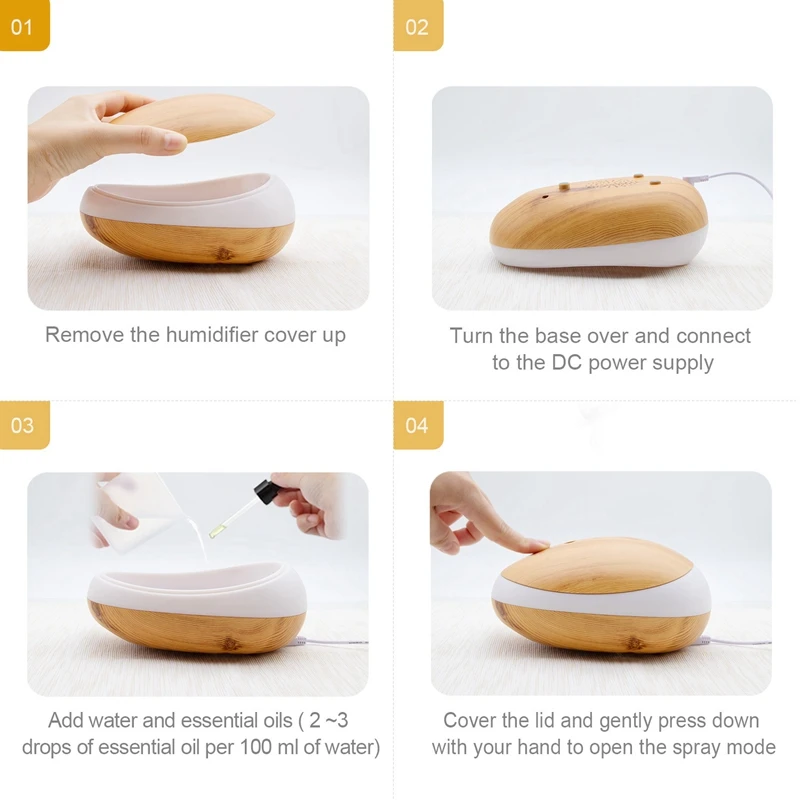 01

Remove the humidifier cover up

02

Turn the base over and connect to the DC power supply

03

Add water and essential oils ( 2 ~3 drops of essential oil per 100 ml of water)

04

Cover the lid and gently press down with your hand to open the spray mode