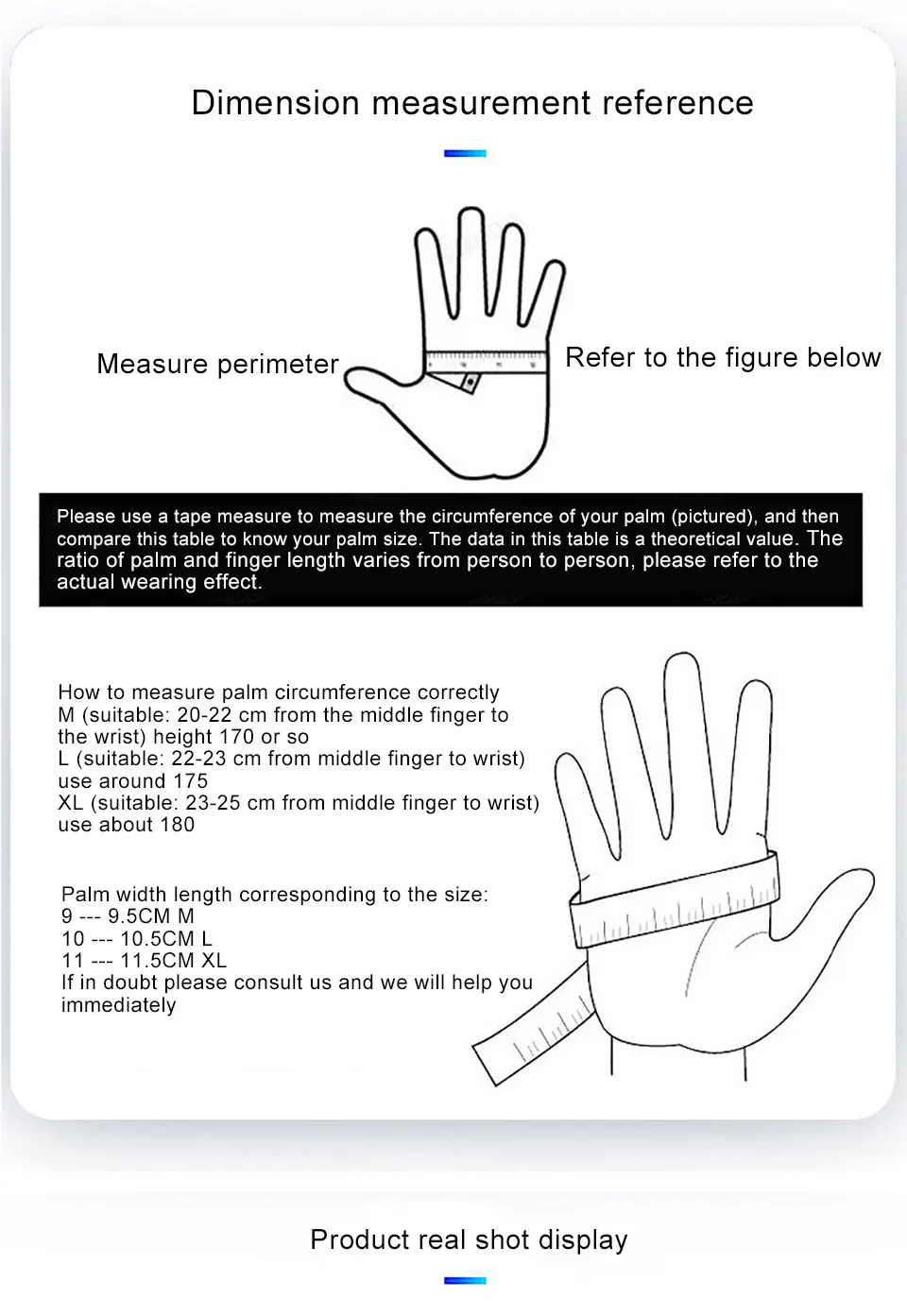 Dimension measurement reference

Measure perimeter

Refer to the figure below

Please use a tape measure to measure the circumference of your palm (pictured), and then compare this table to know your palm size. The data in this table is a theoretical value. The ratio of palm and finger length varies from person to person, please refer to the actual wearing effect.

How to measure palm circumference correctly
M (suitable: 20-22 cm from the middle finger to the wrist) height 170 or so
L (suitable: 22-23 cm from middle finger to wrist) use around 175
XL (suitable: 23-25 cm from middle finger to wrist) use about 180

Palm width length corresponding to the size:
9 --- 9.5CM M
10 --- 10.5CM L
11 --- 11.5CM XL
If in doubt please consult us and we will help you immediately

Product real shot display