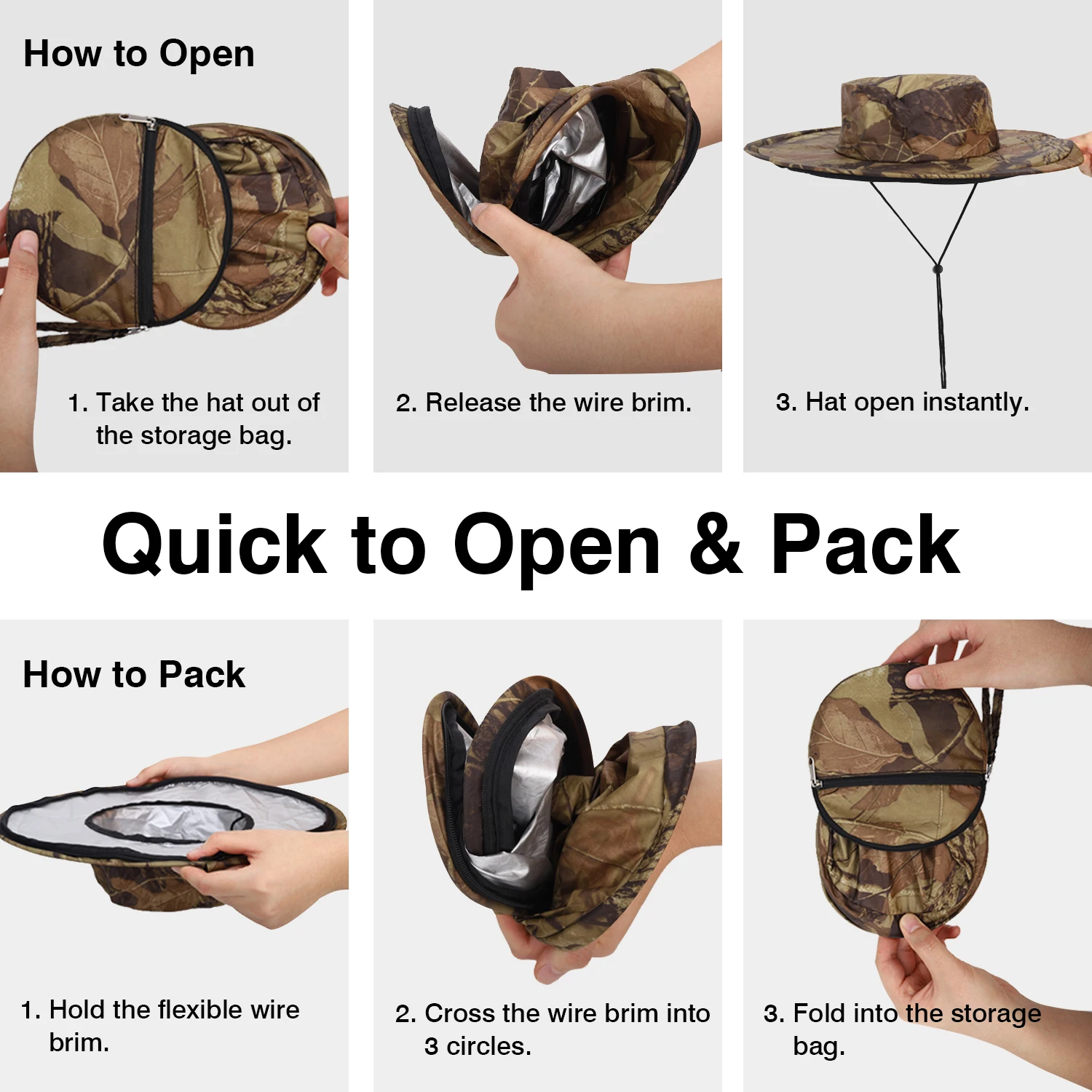 How to Open

1. Take the hat out of the storage bag.

2. Release the wire brim.

3. Hat open instantly.

Quick to Open & Pack

How to Pack

1. Hold the flexible wire brim.

2. Cross the wire brim into 3 circles.

3. Fold into the storage bag.