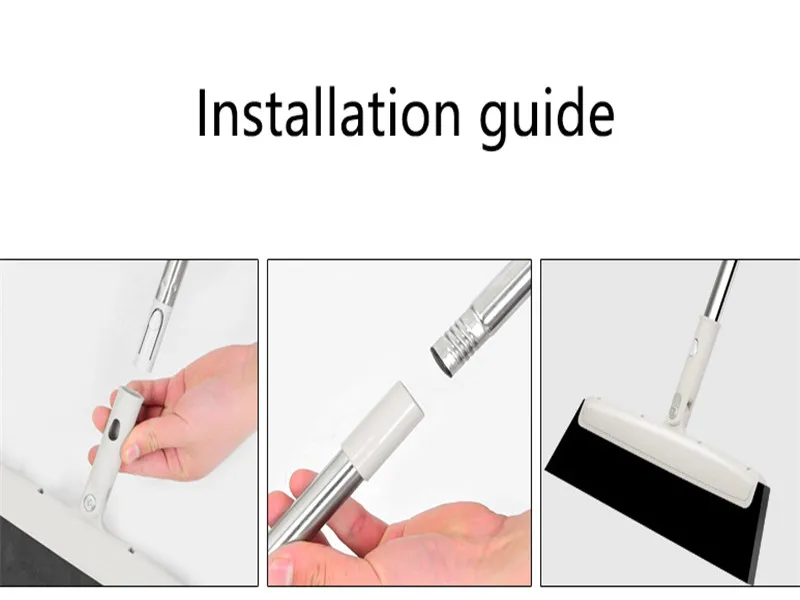 Installation guide