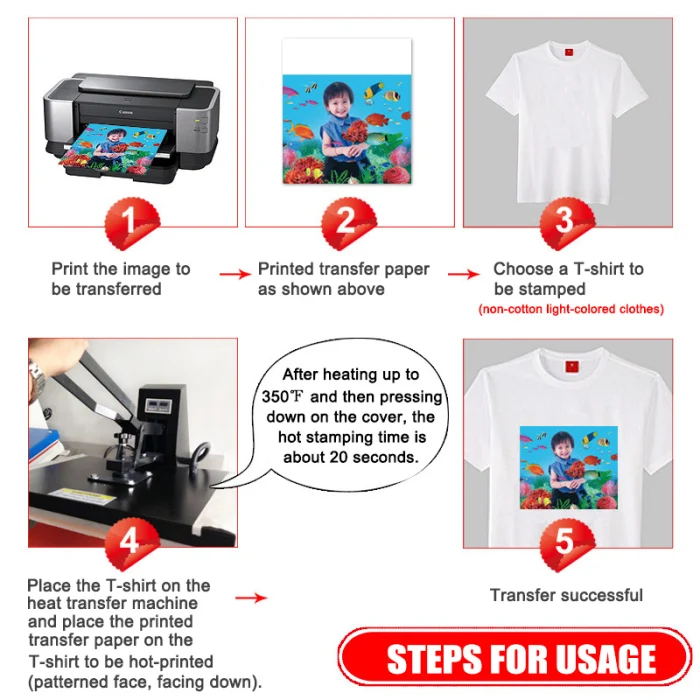 Canon

1

Print the image to be transferred

2

Printed transfer paper as shown above

3

Choose a T-shirt to be stamped
(non-cotton light-colored clothes)

After heating up to 350℉ and then pressing down on the cover, the hot stamping time is about 20 seconds.

4

Place the T-shirt on the heat transfer machine and place the printed transfer paper on the T-shirt to be hot-printed (patterned face, facing down).

5

Transfer successful

STEPS FOR USAGE